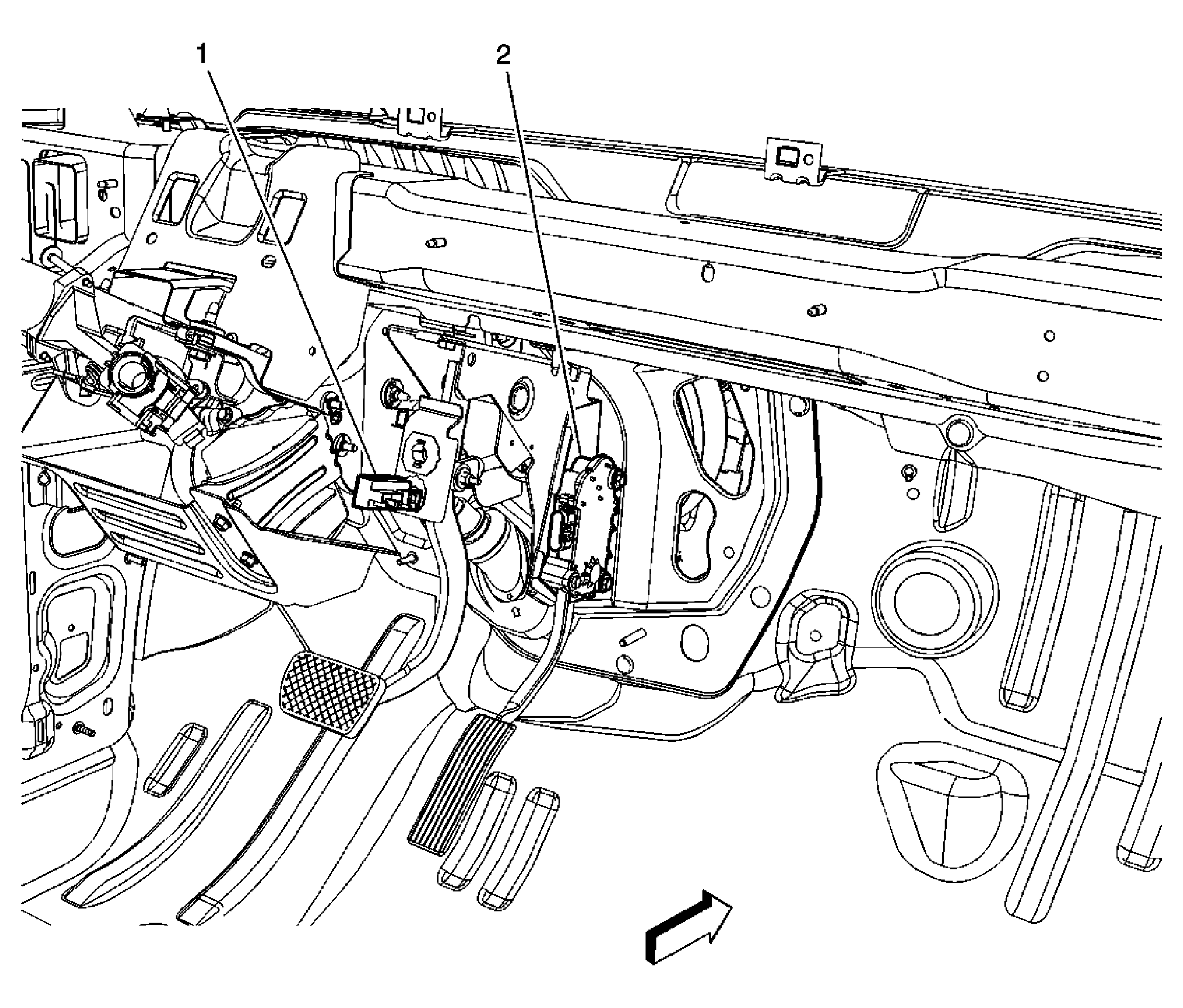 1
2