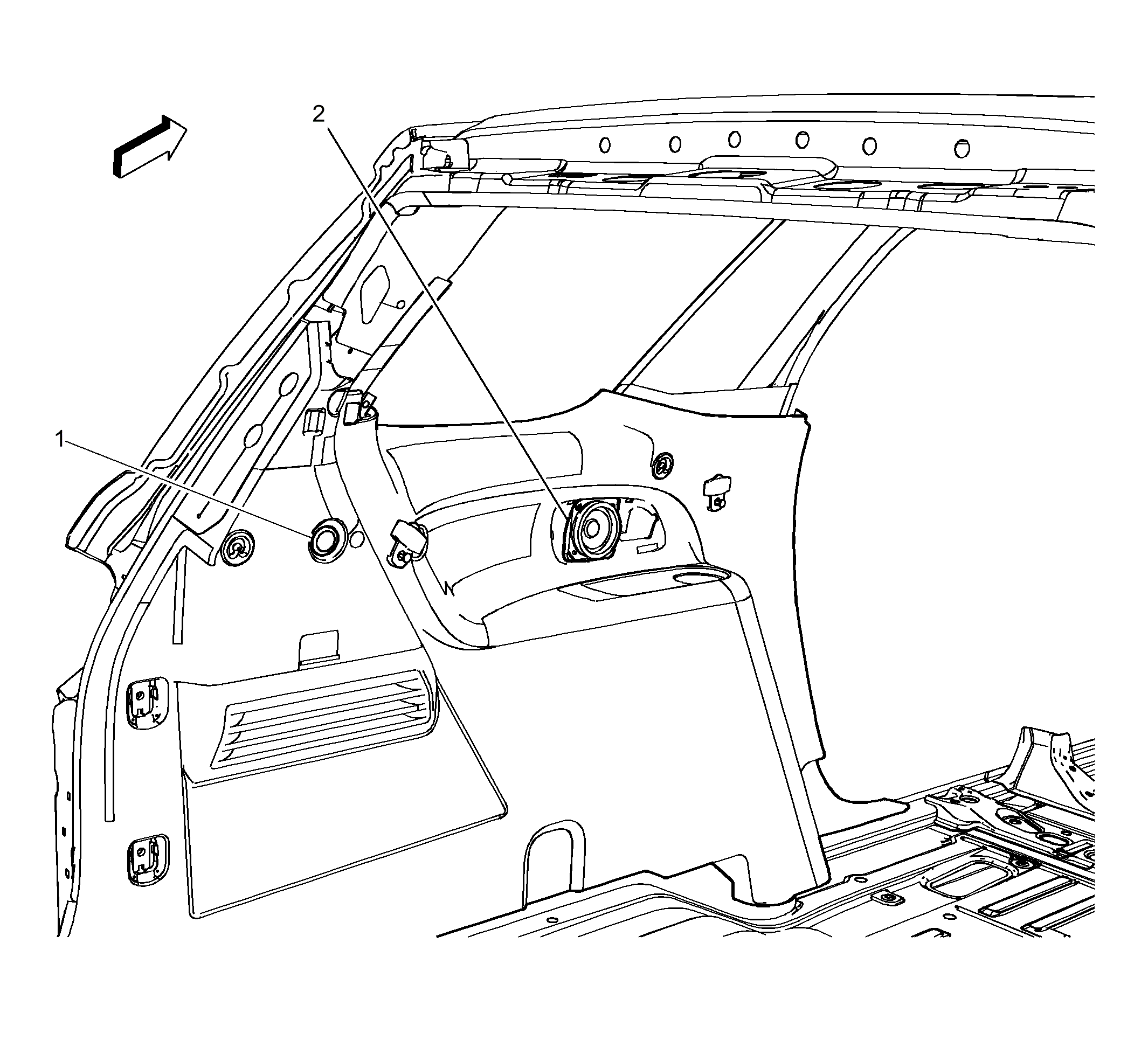 2

1