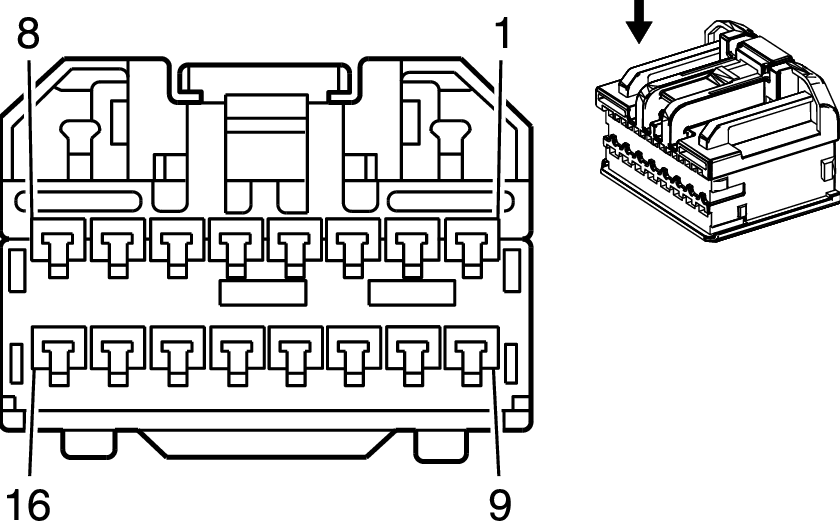 8
1
16
9