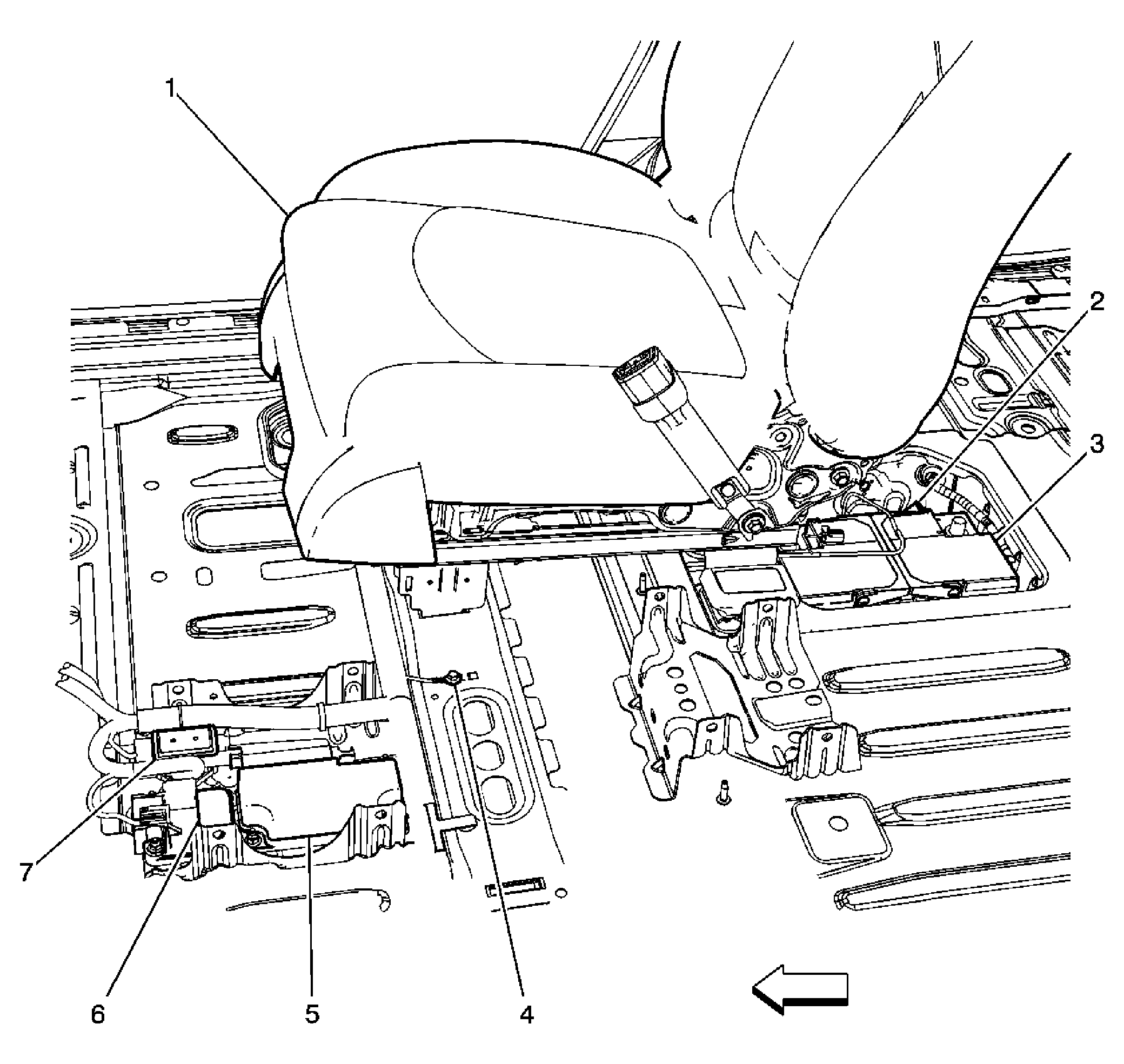 1
2
3
7
6
5
4