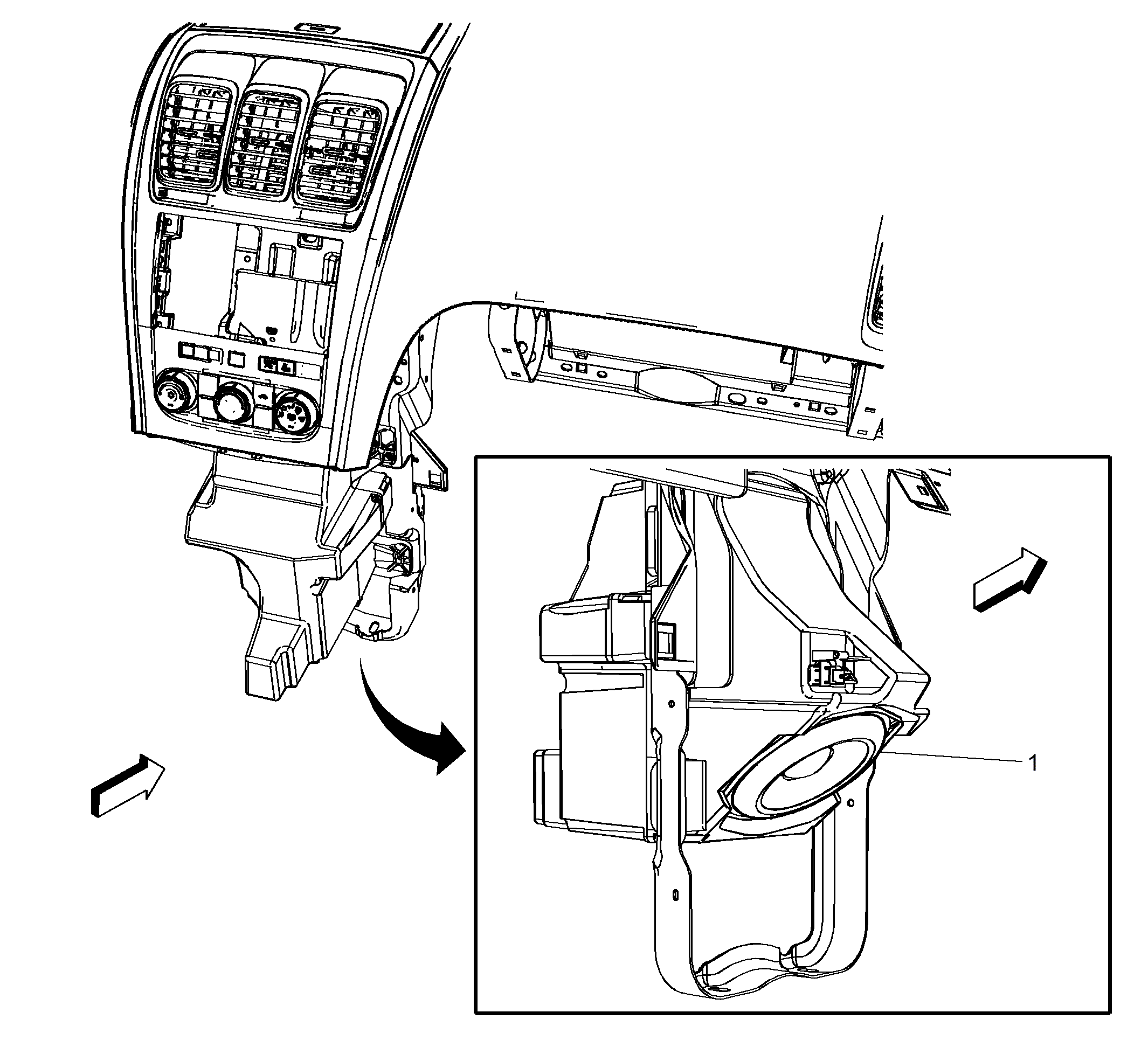 1