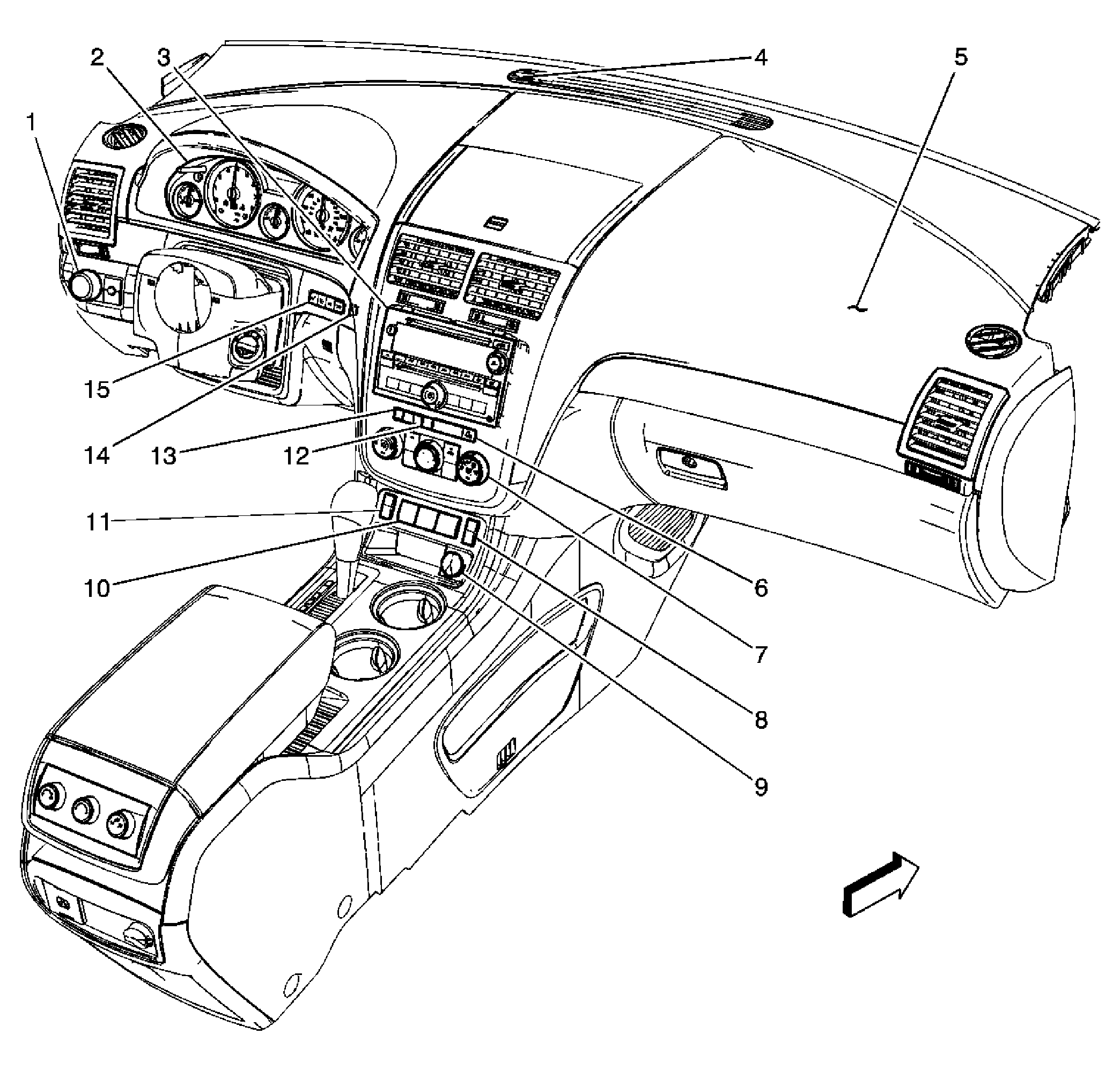 2
3
4
5
1
15
14
13
12
11
10
6
7
8
9