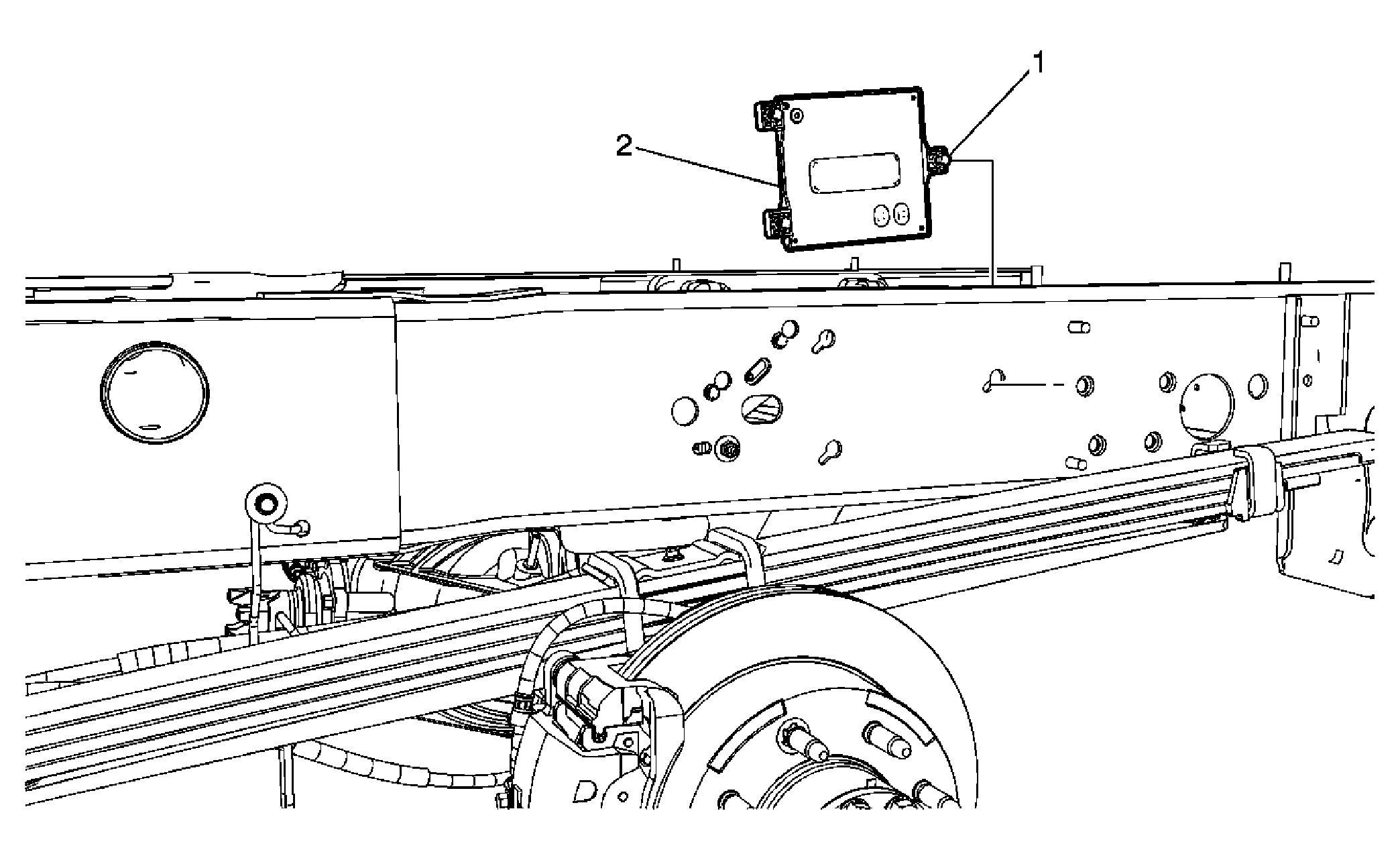 1
2