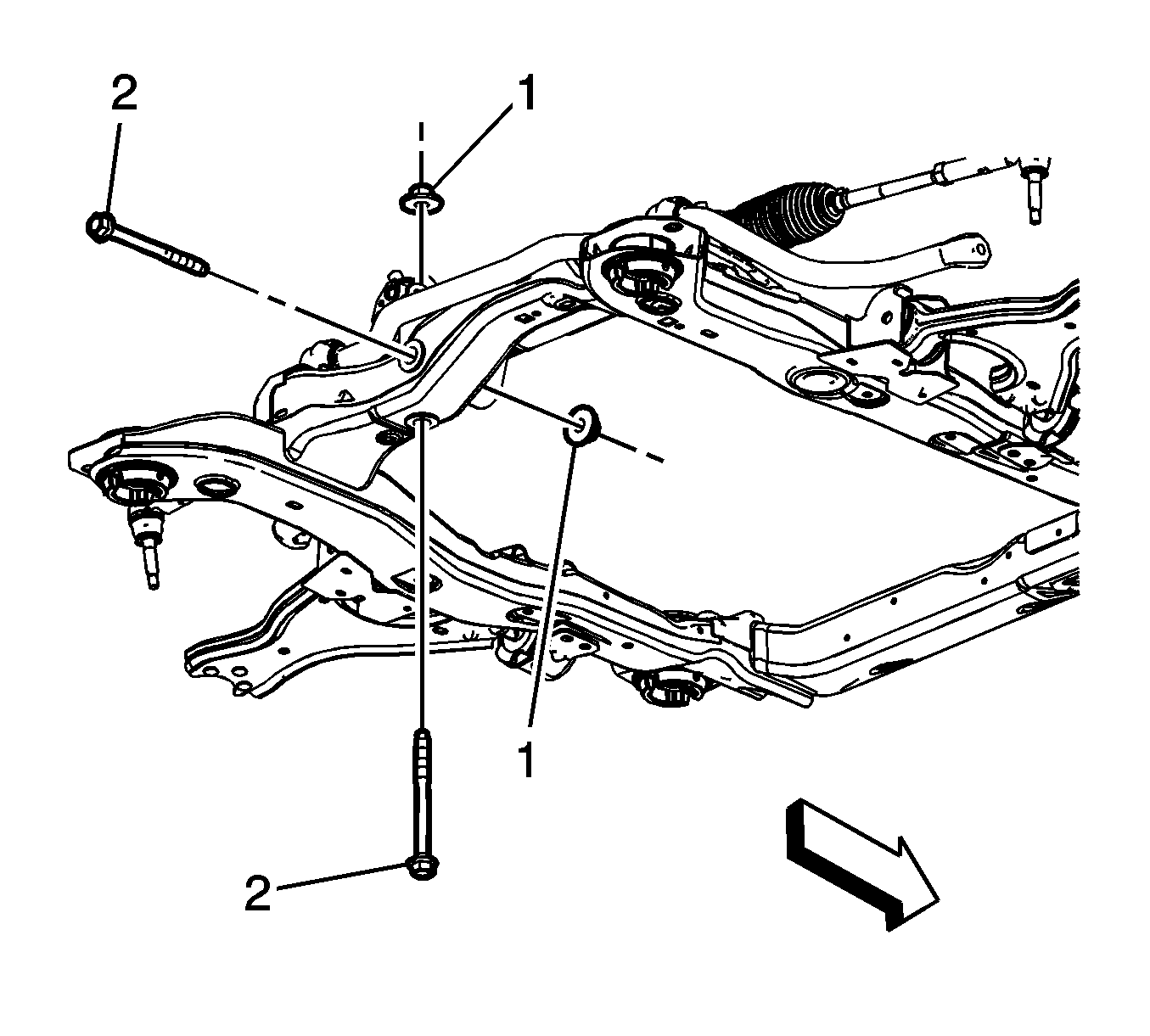 2
1
1
2