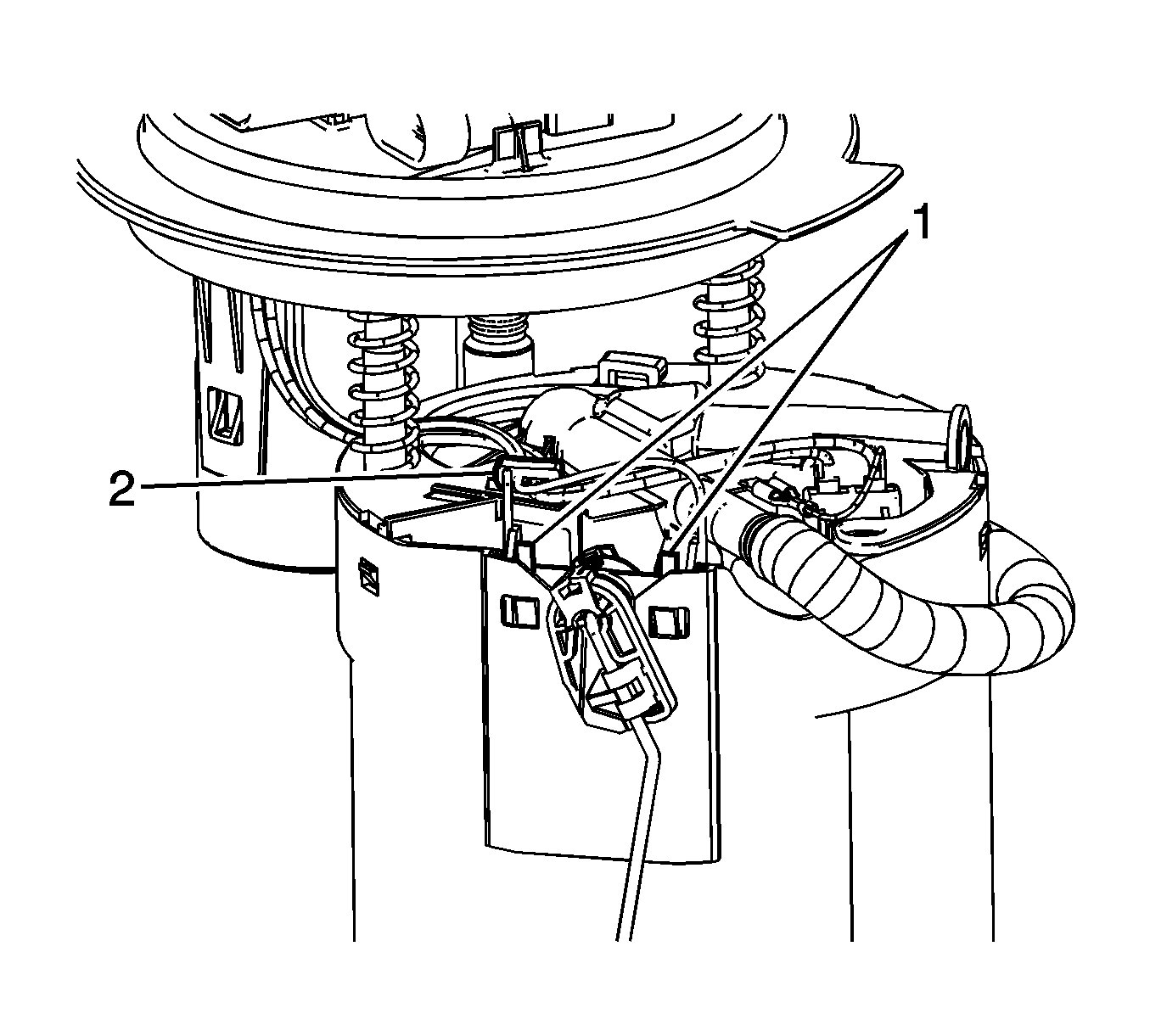 1
2