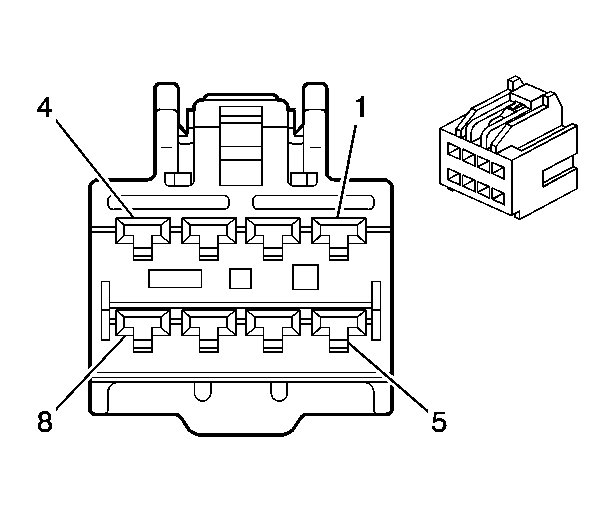 4
1
8
5