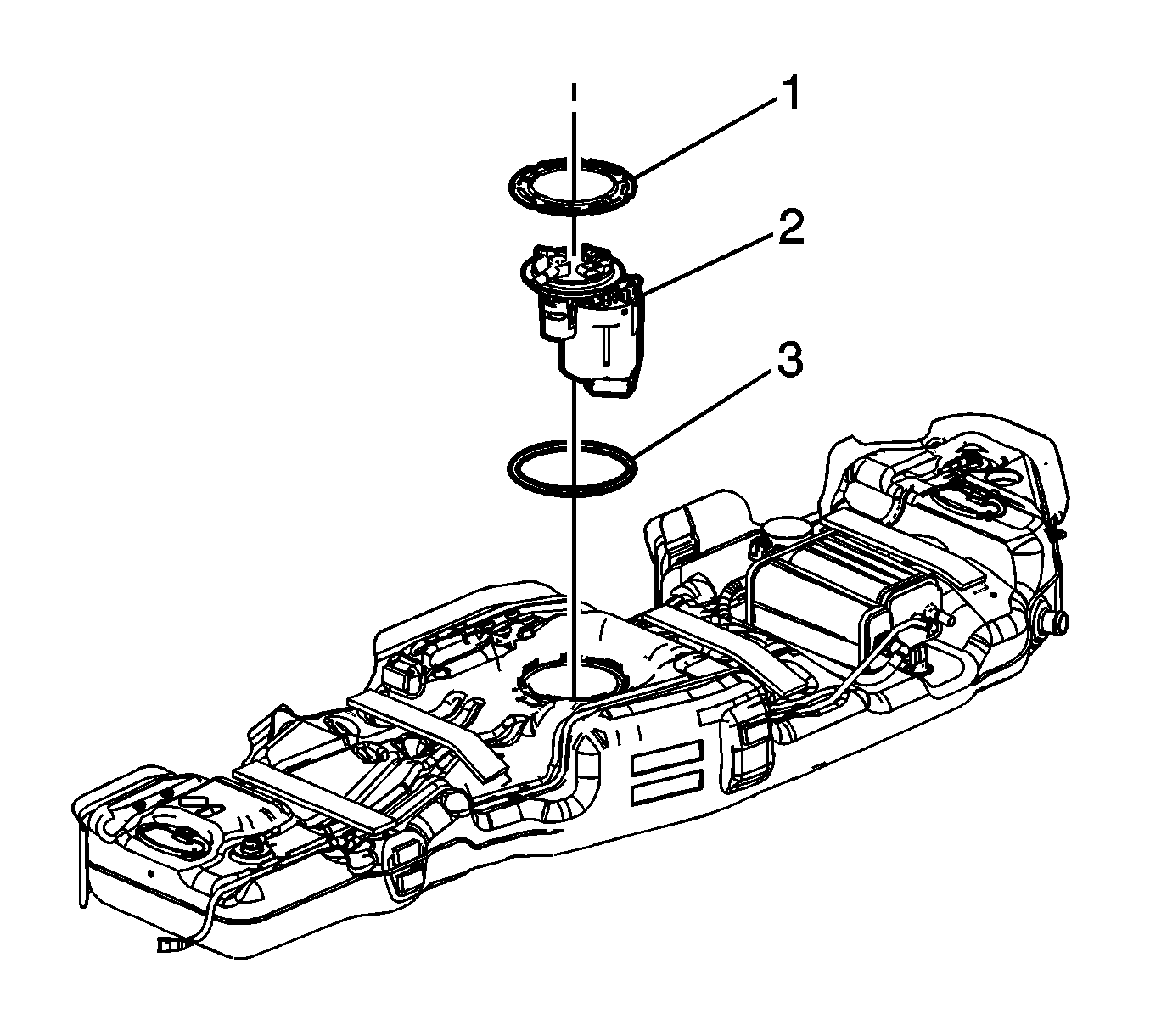 1
2
3