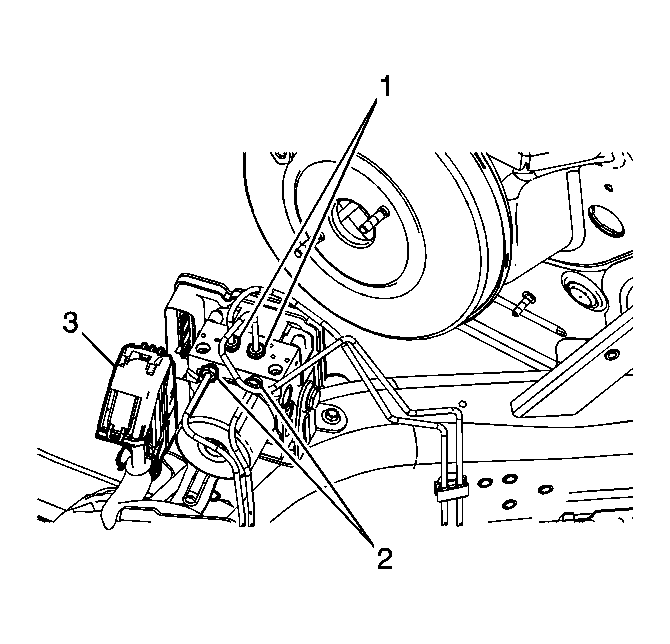 1
3
2