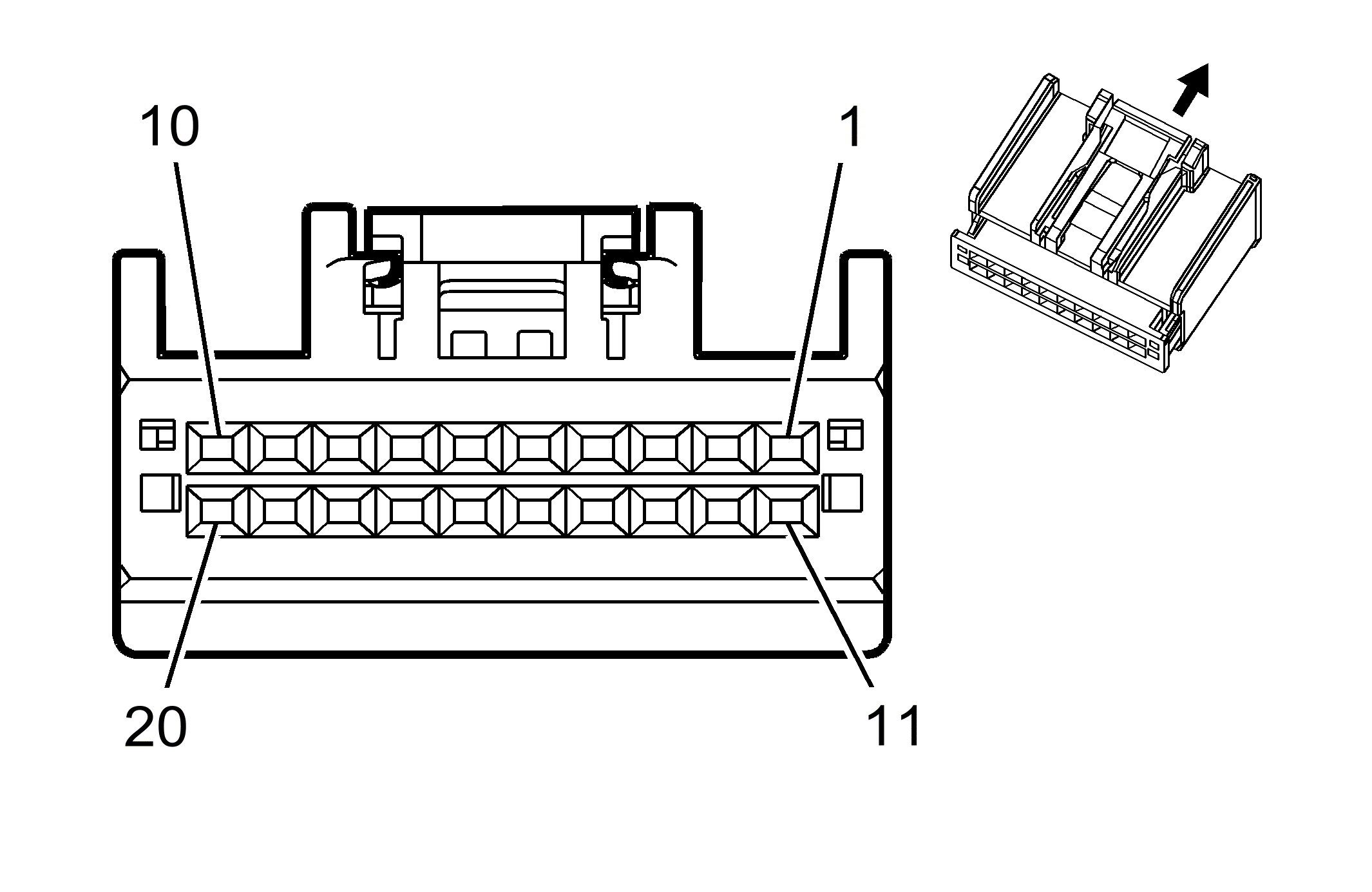 10
1
20
11