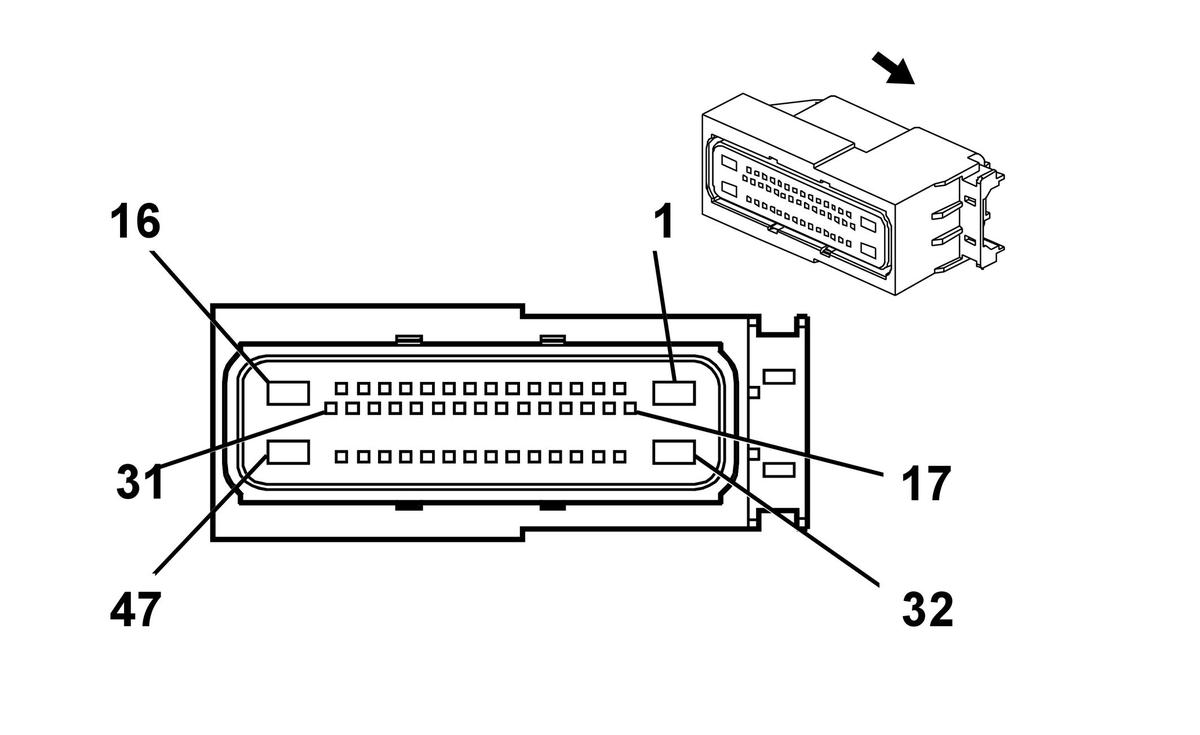 16
1
31
17
47
32