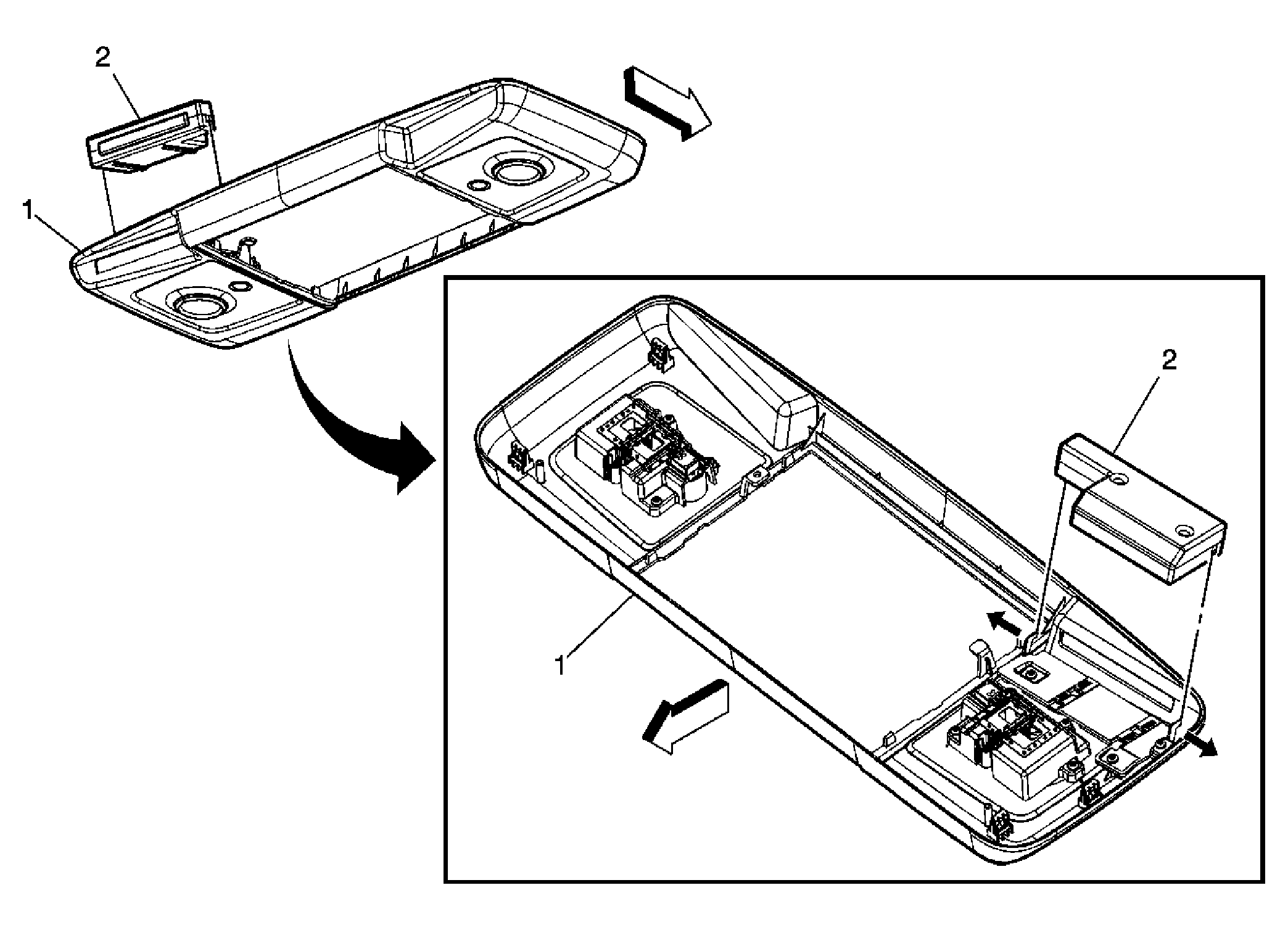 2
1
2
1