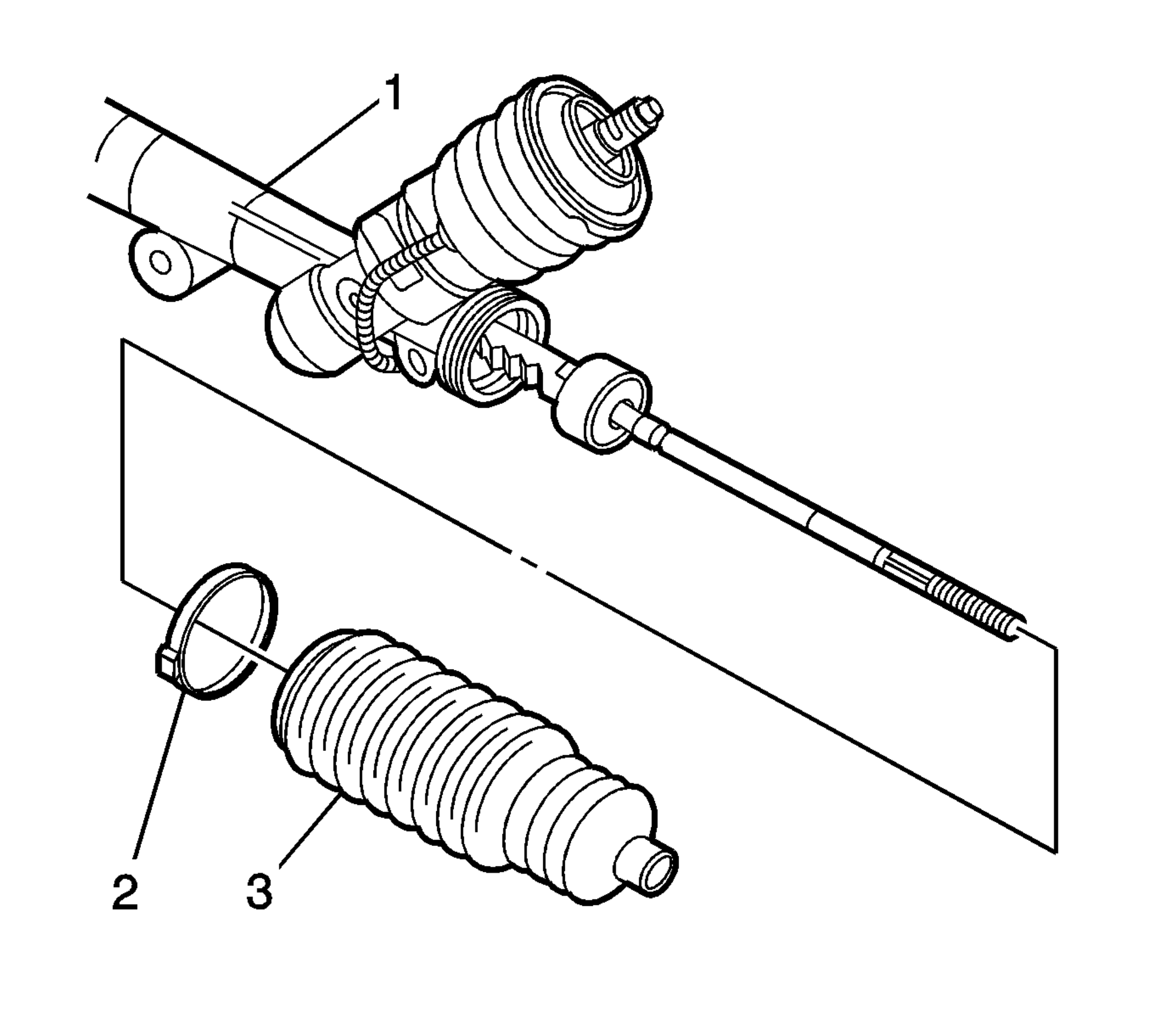 1

2

3