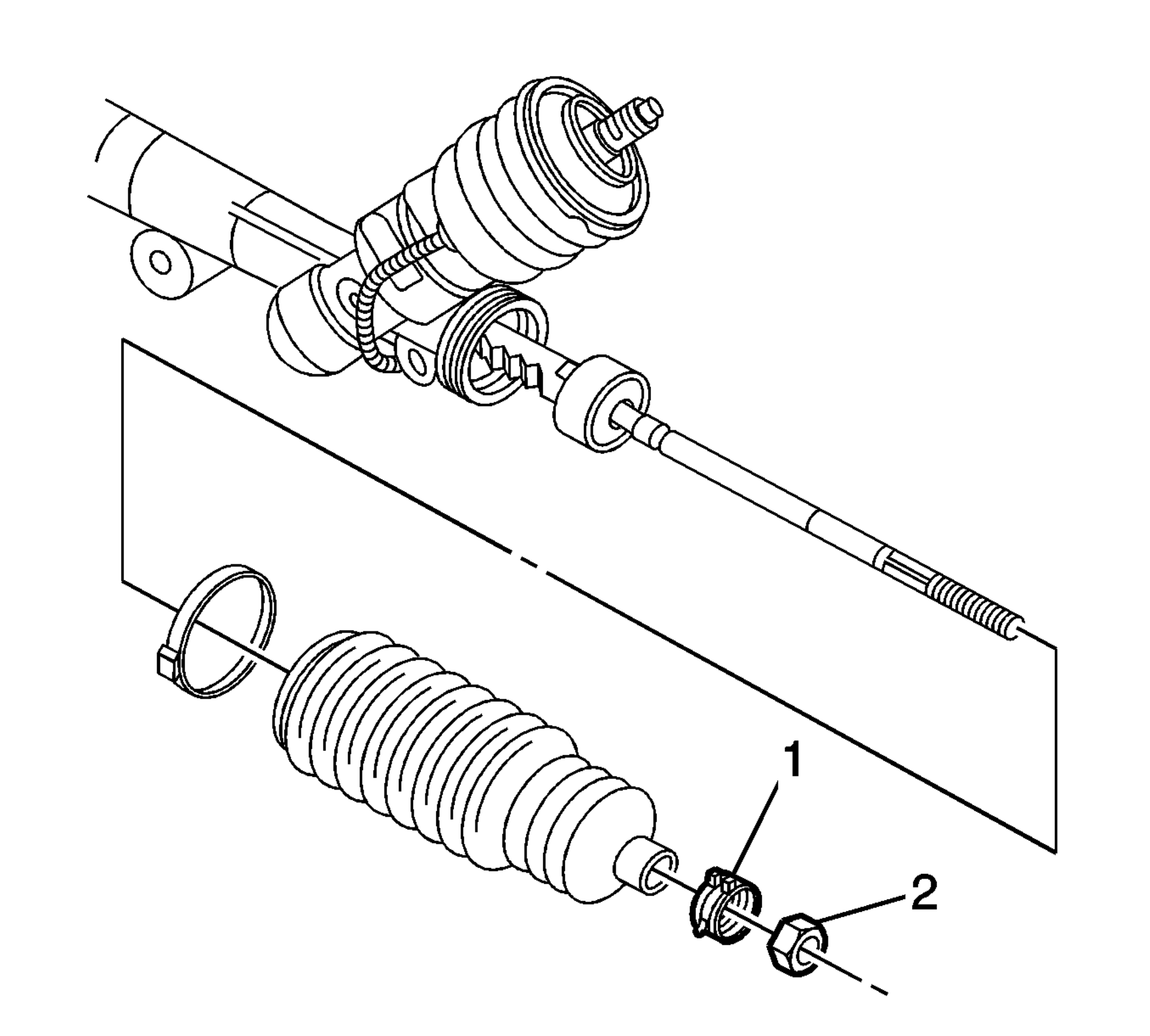 1
2