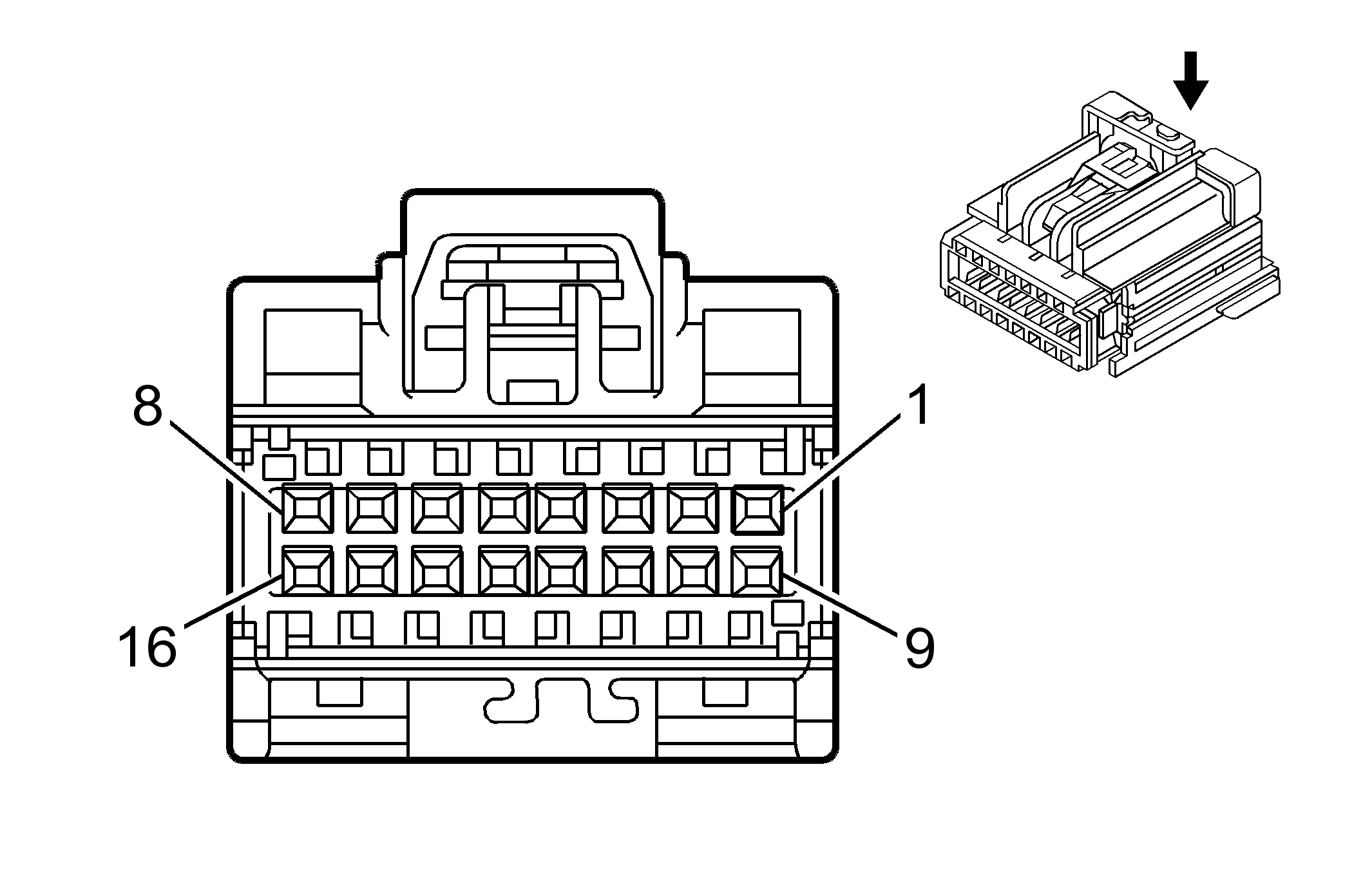 8
1
16
9