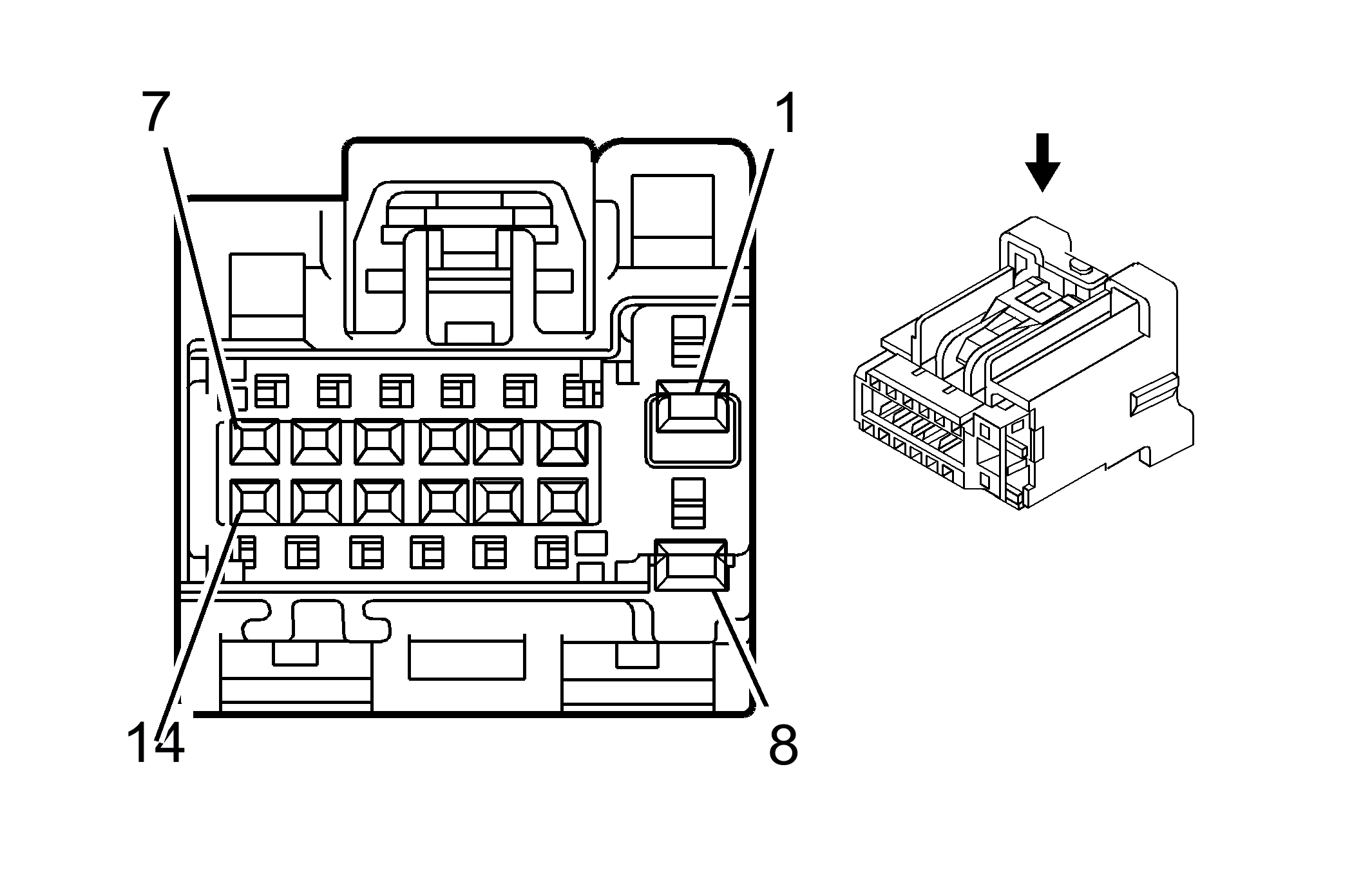 7
1
14
8