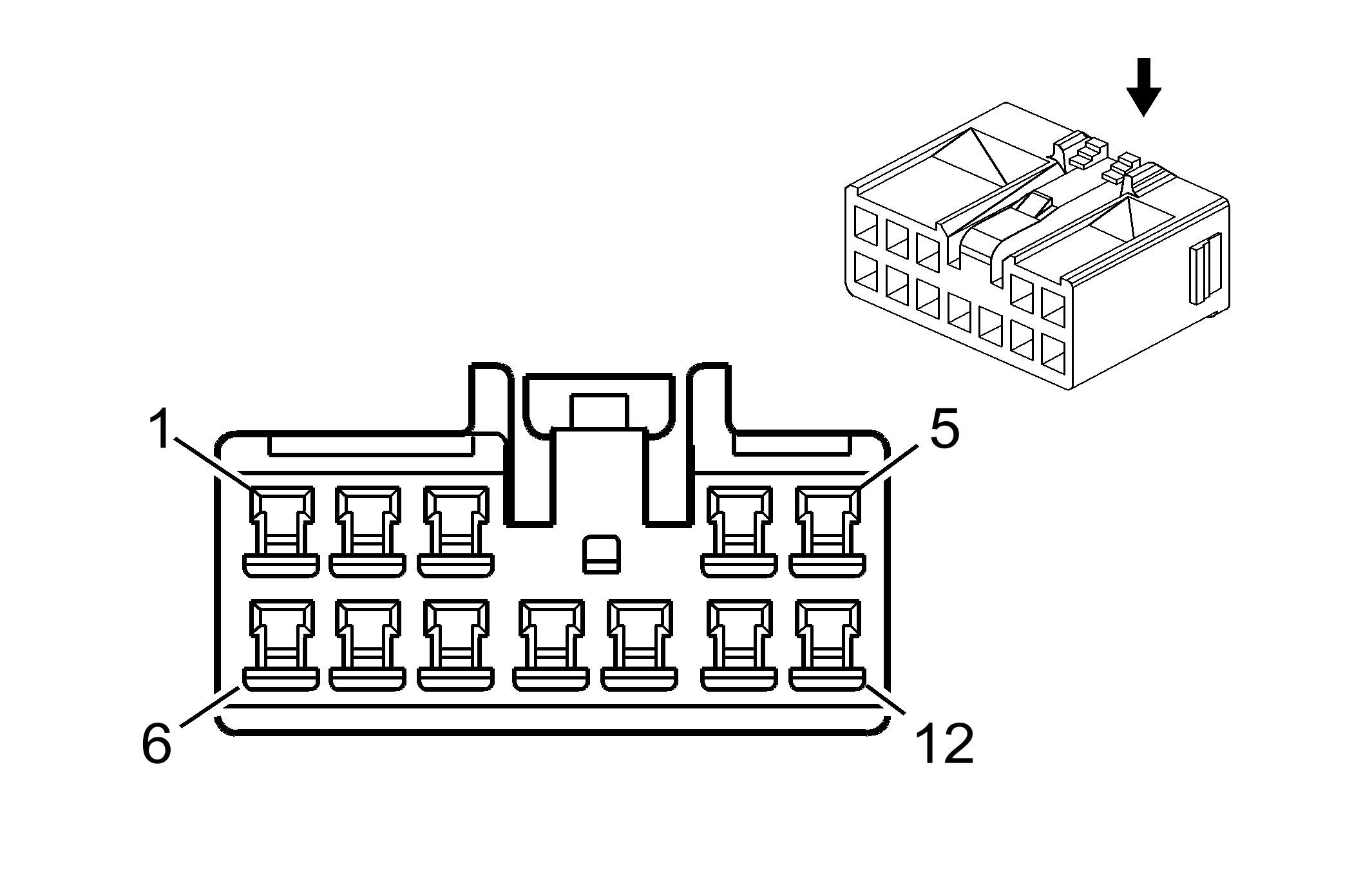 1
5
6
12