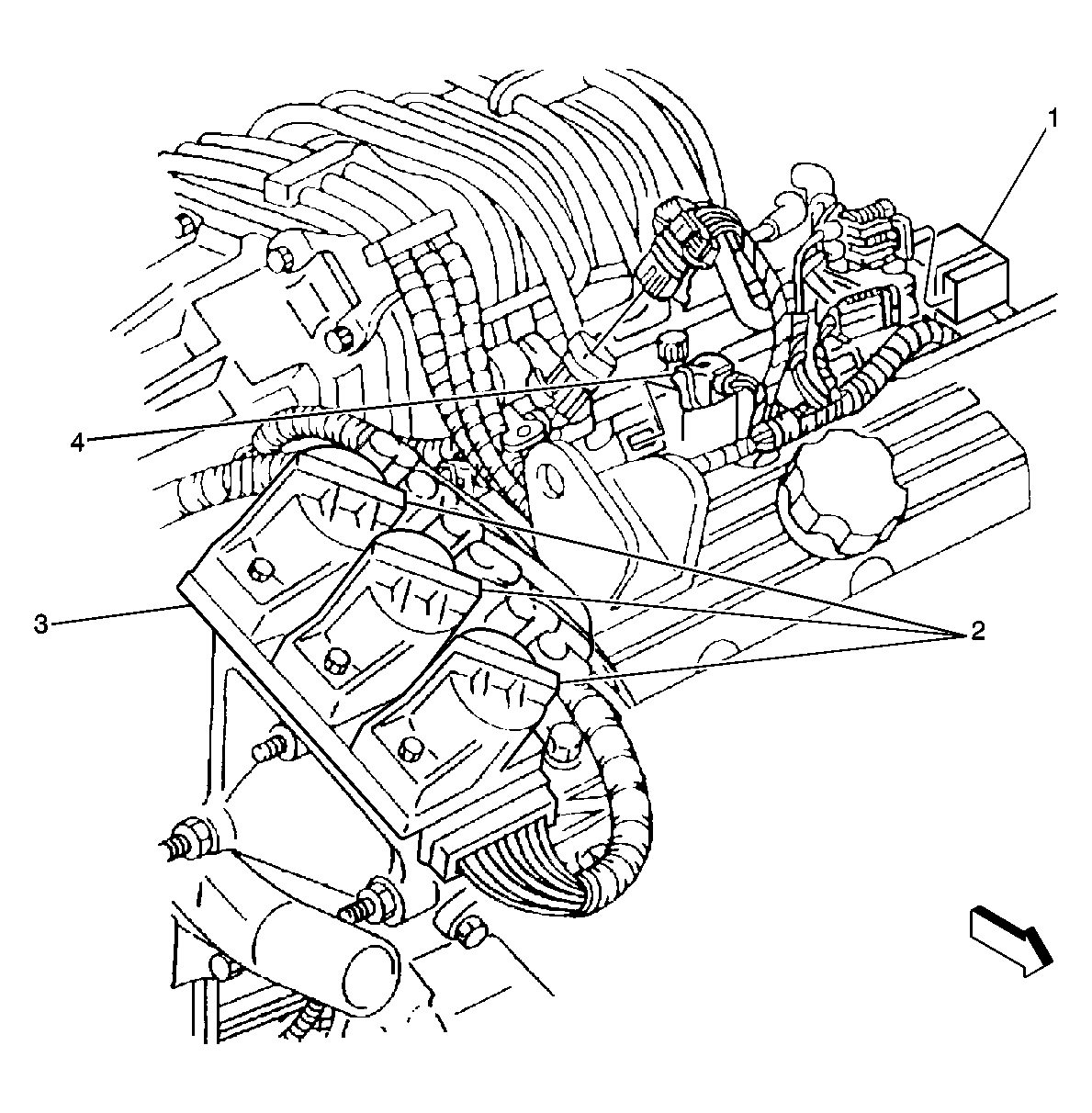 1
4
3
2