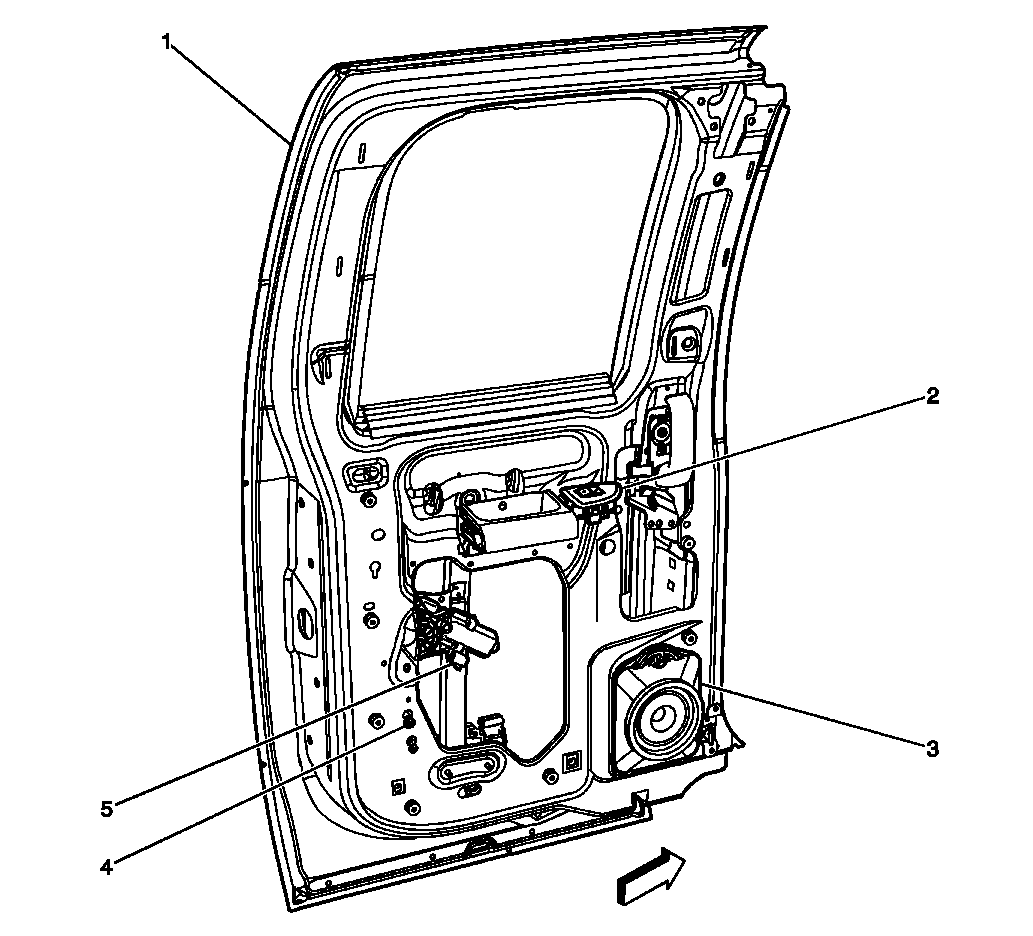 1
2
3
5
4