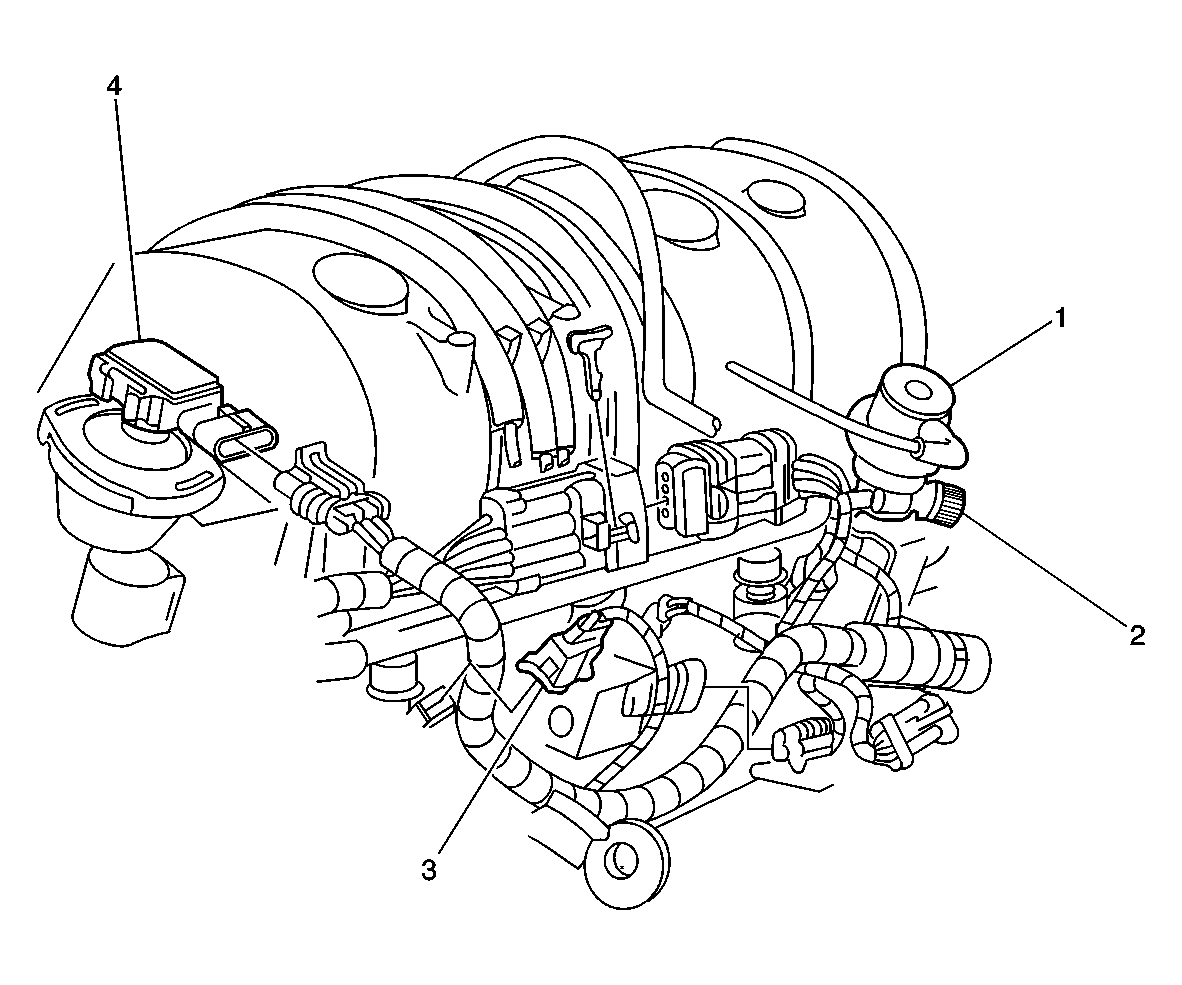 4
1
2
3