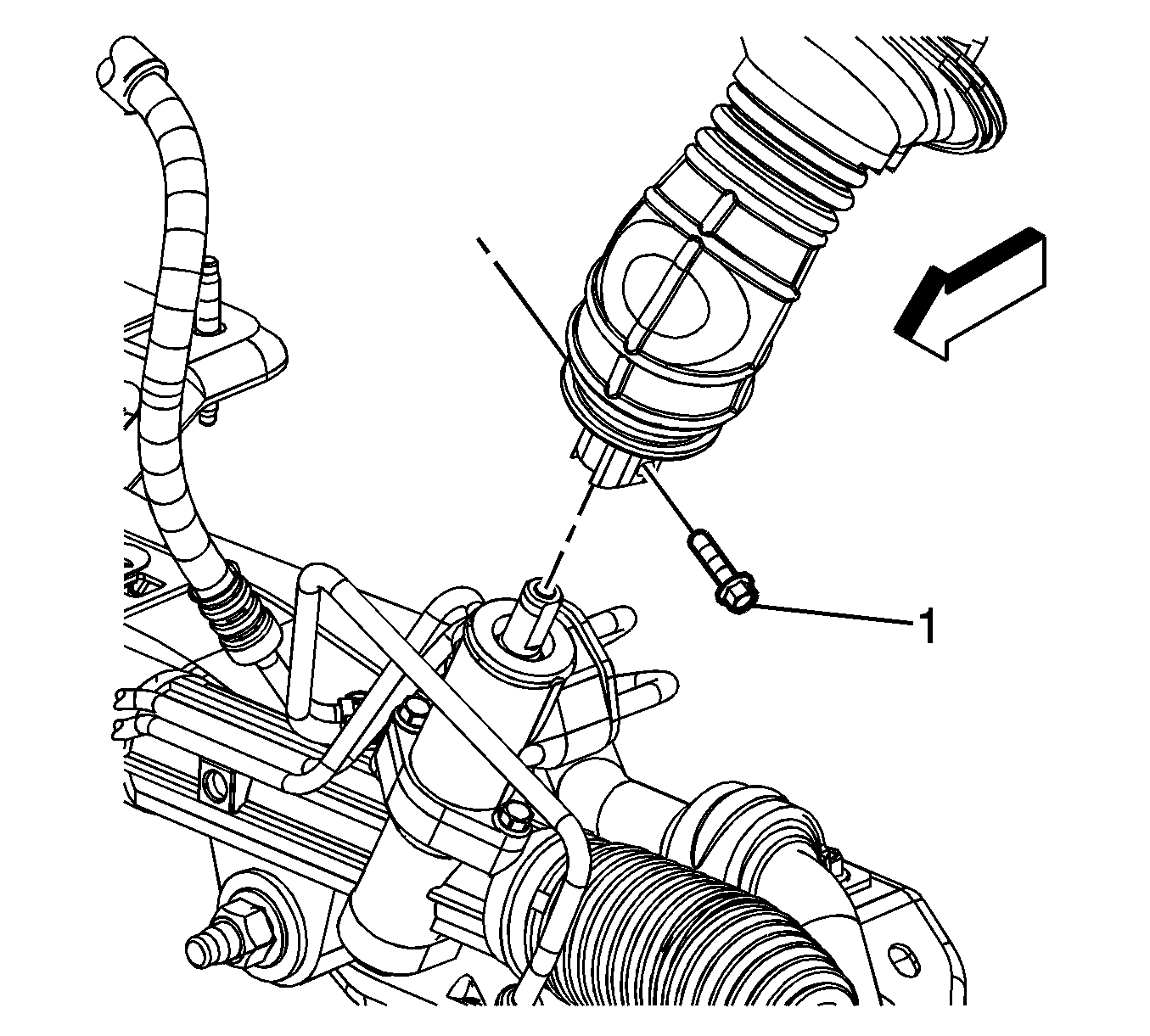 1