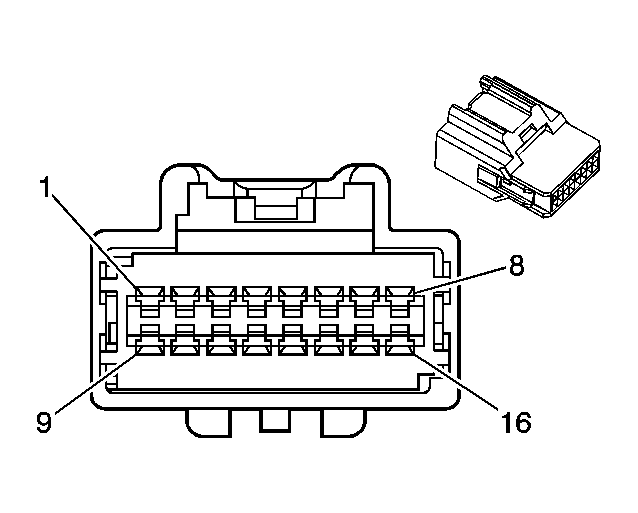 1
8
9
16