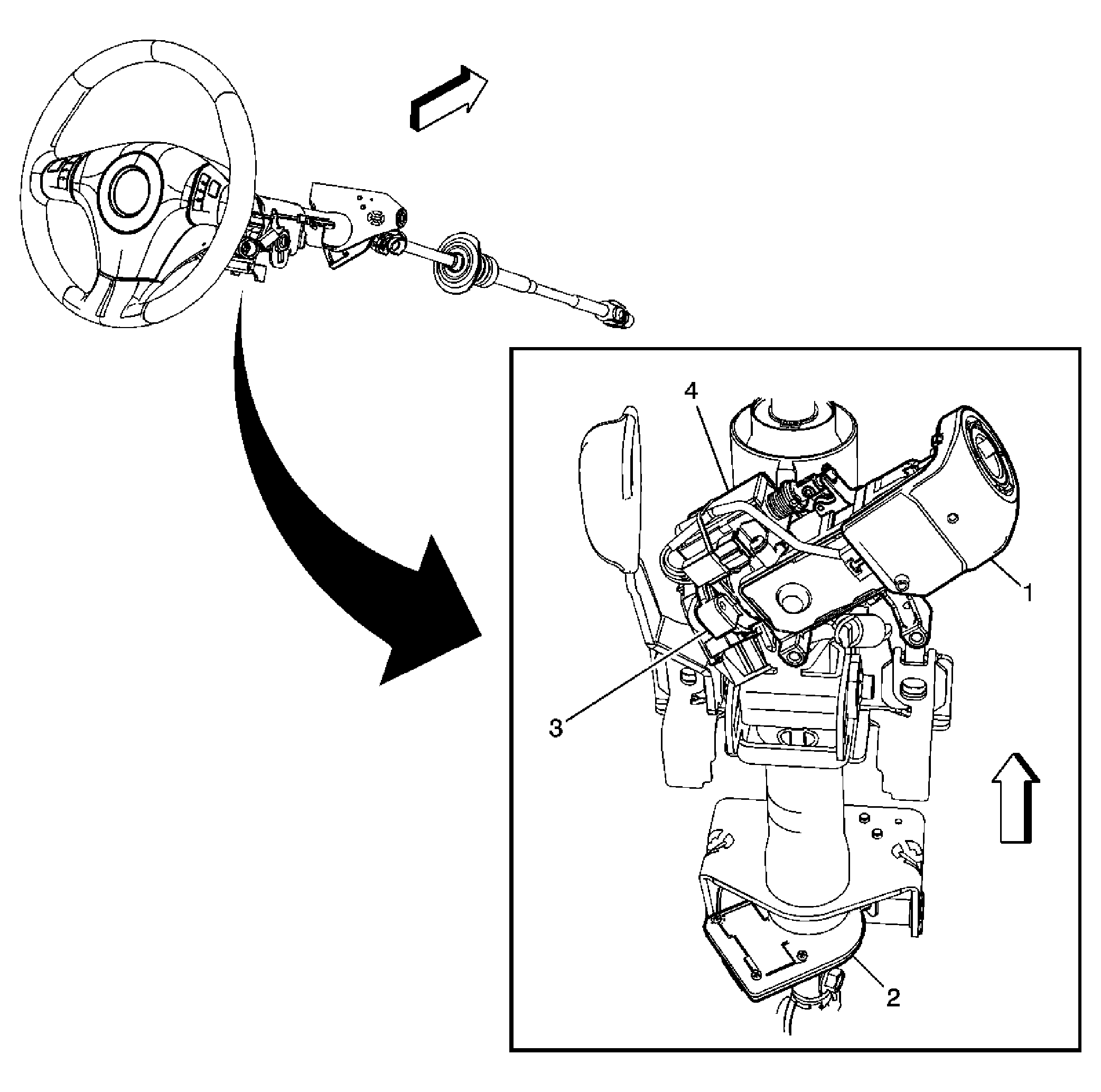 4
1
3
2