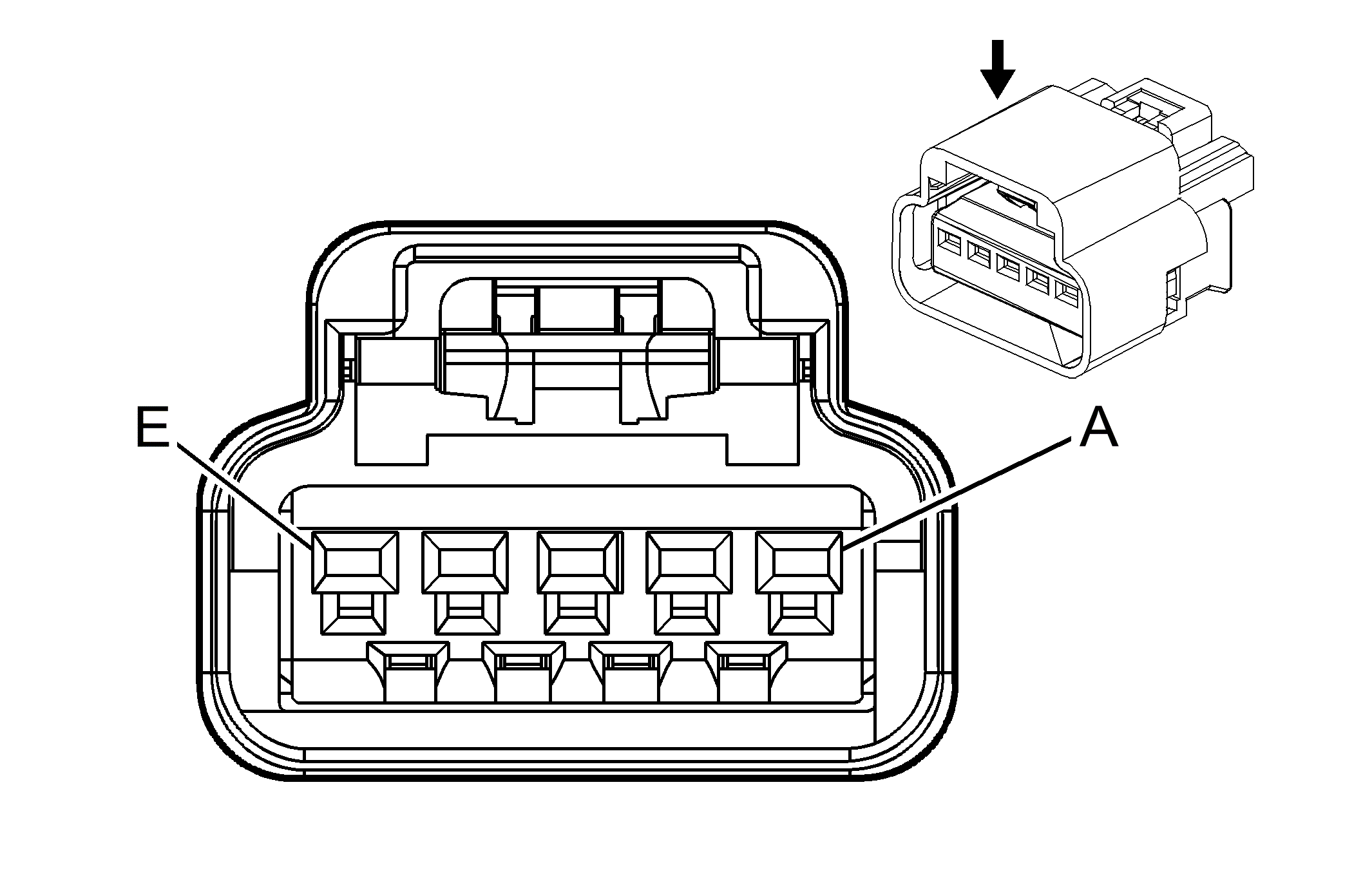 E
A