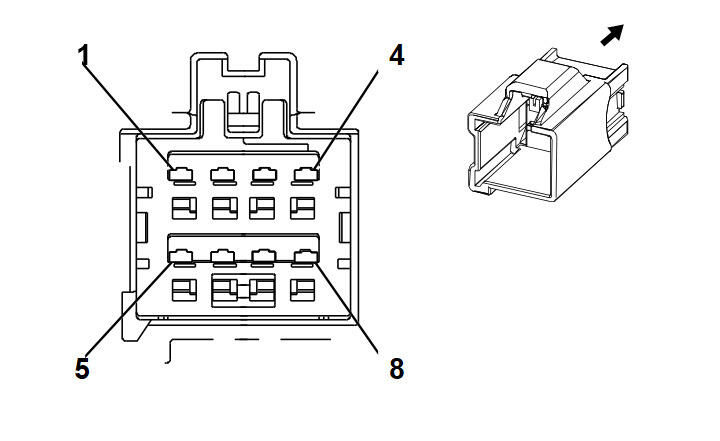 1
4
5
8