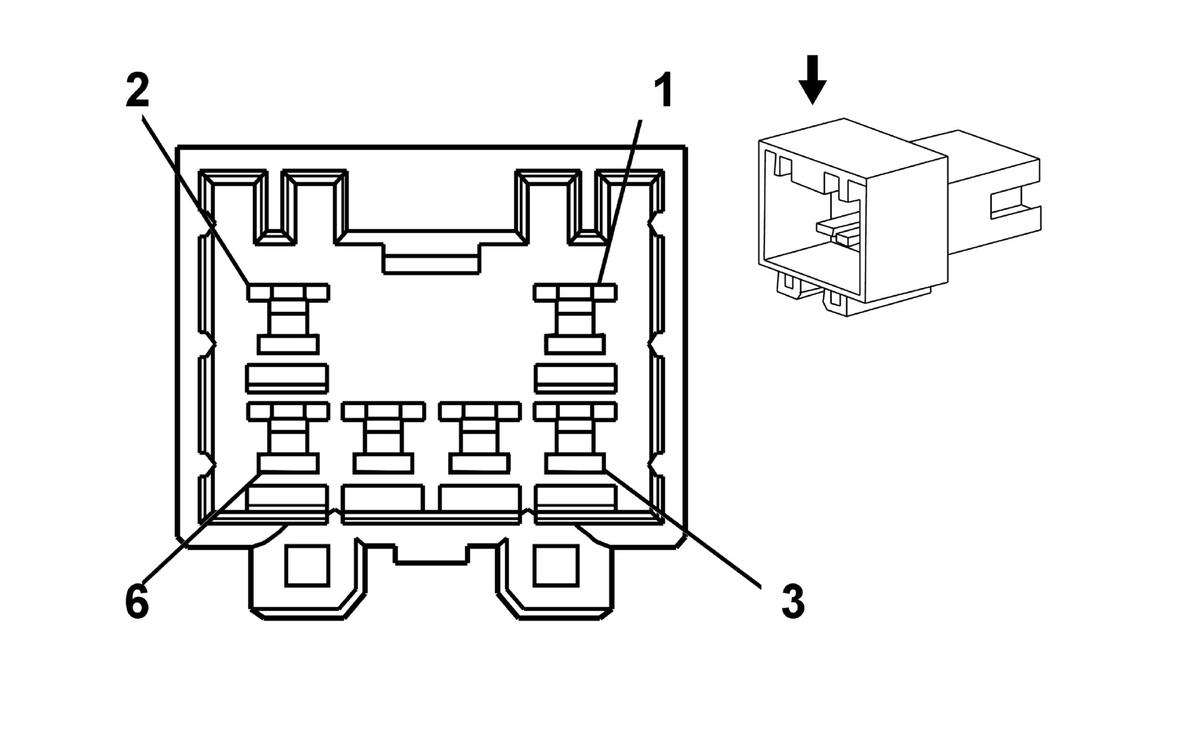 2
1
6
3