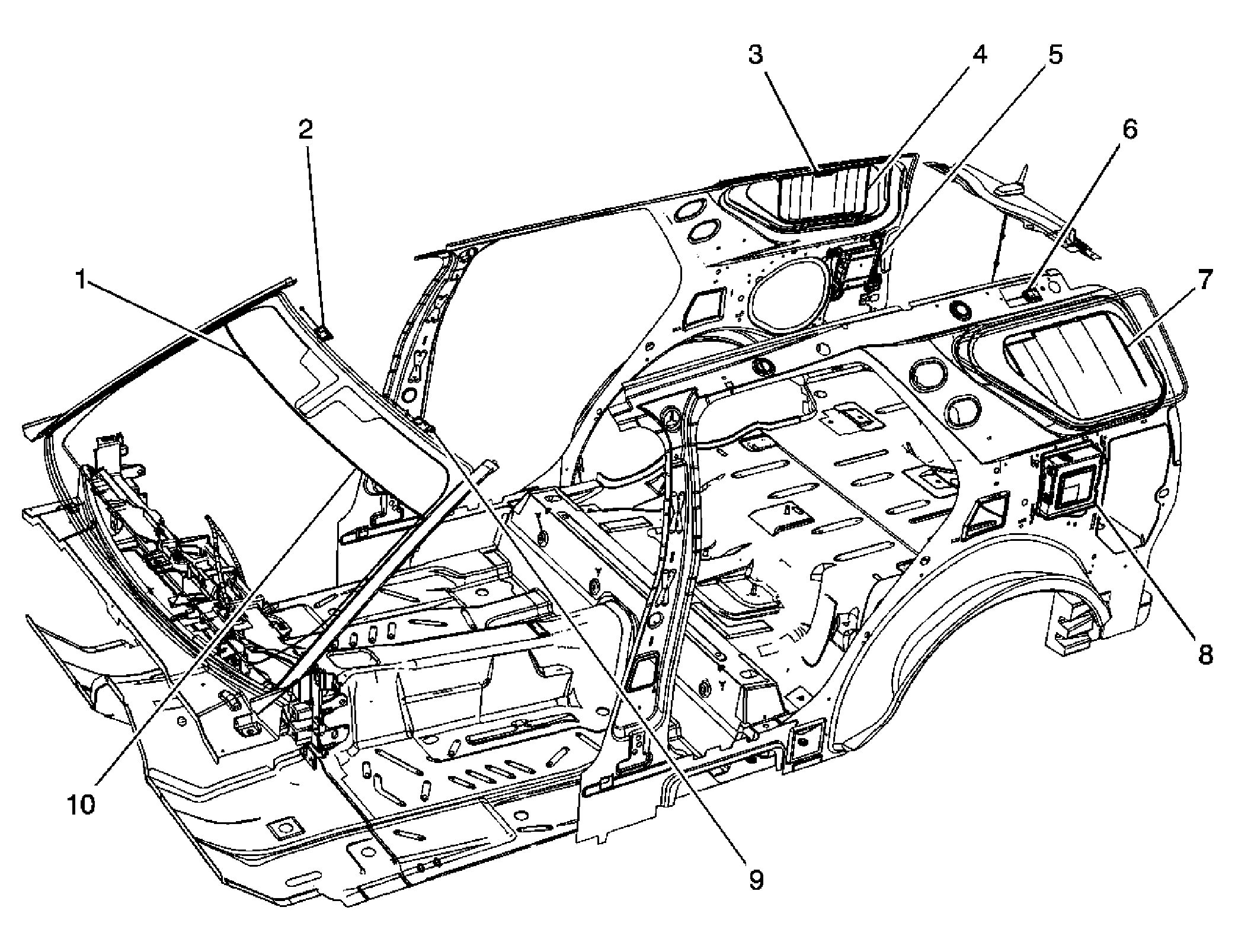 3
4
5
2
6
1
7
8
10
9