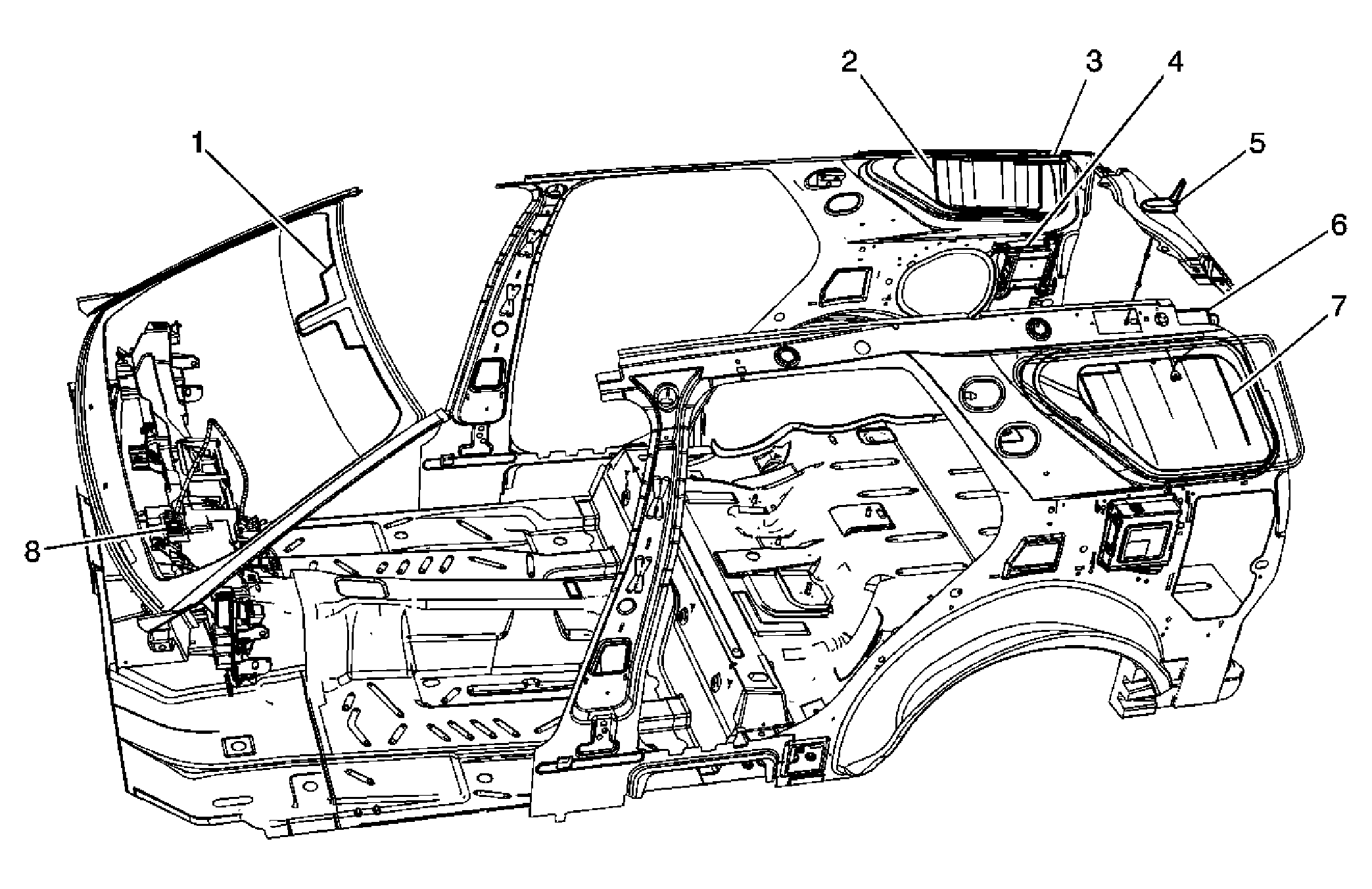 1
2
3
4
5
6
7
8