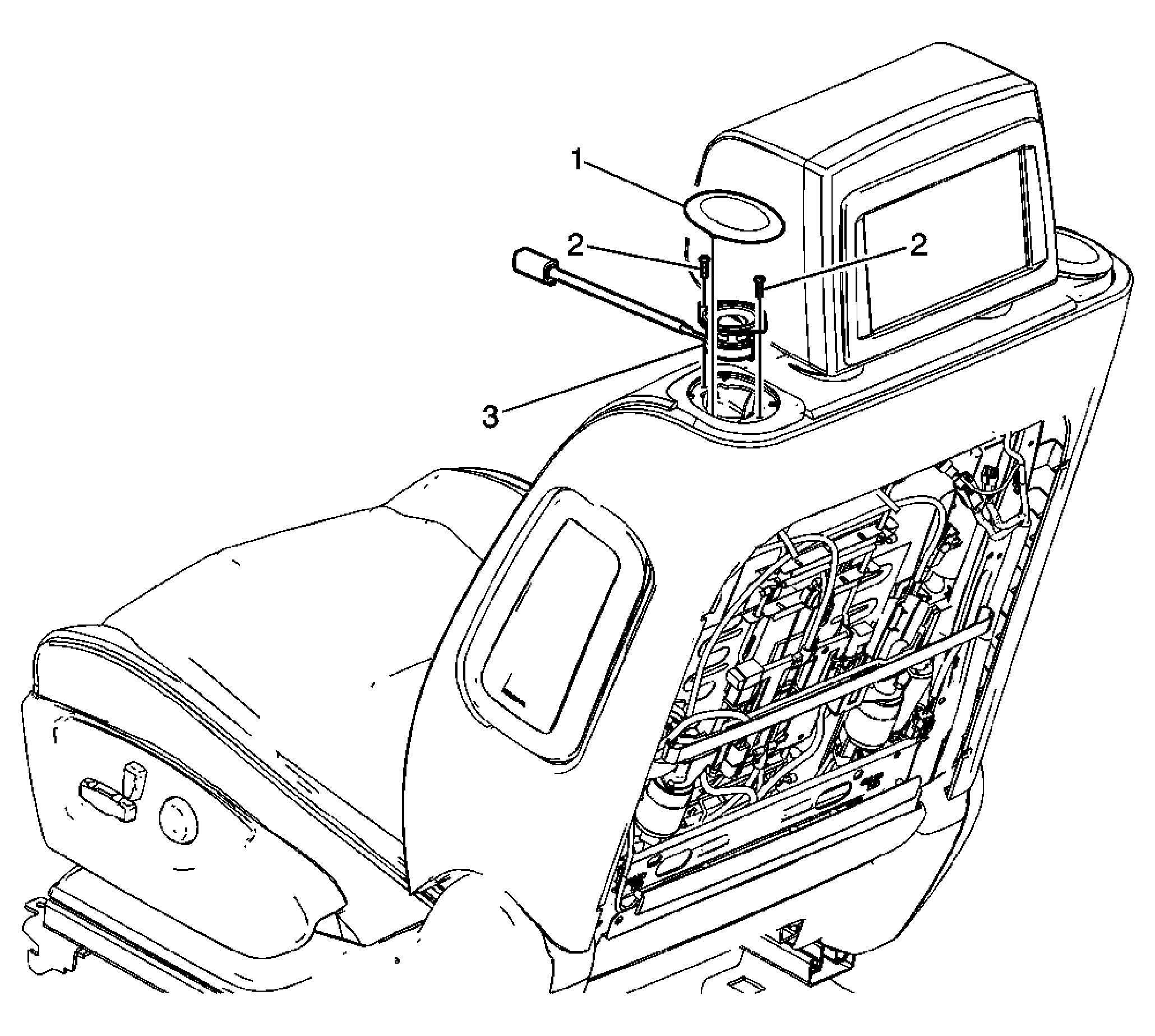 1
2
2
3