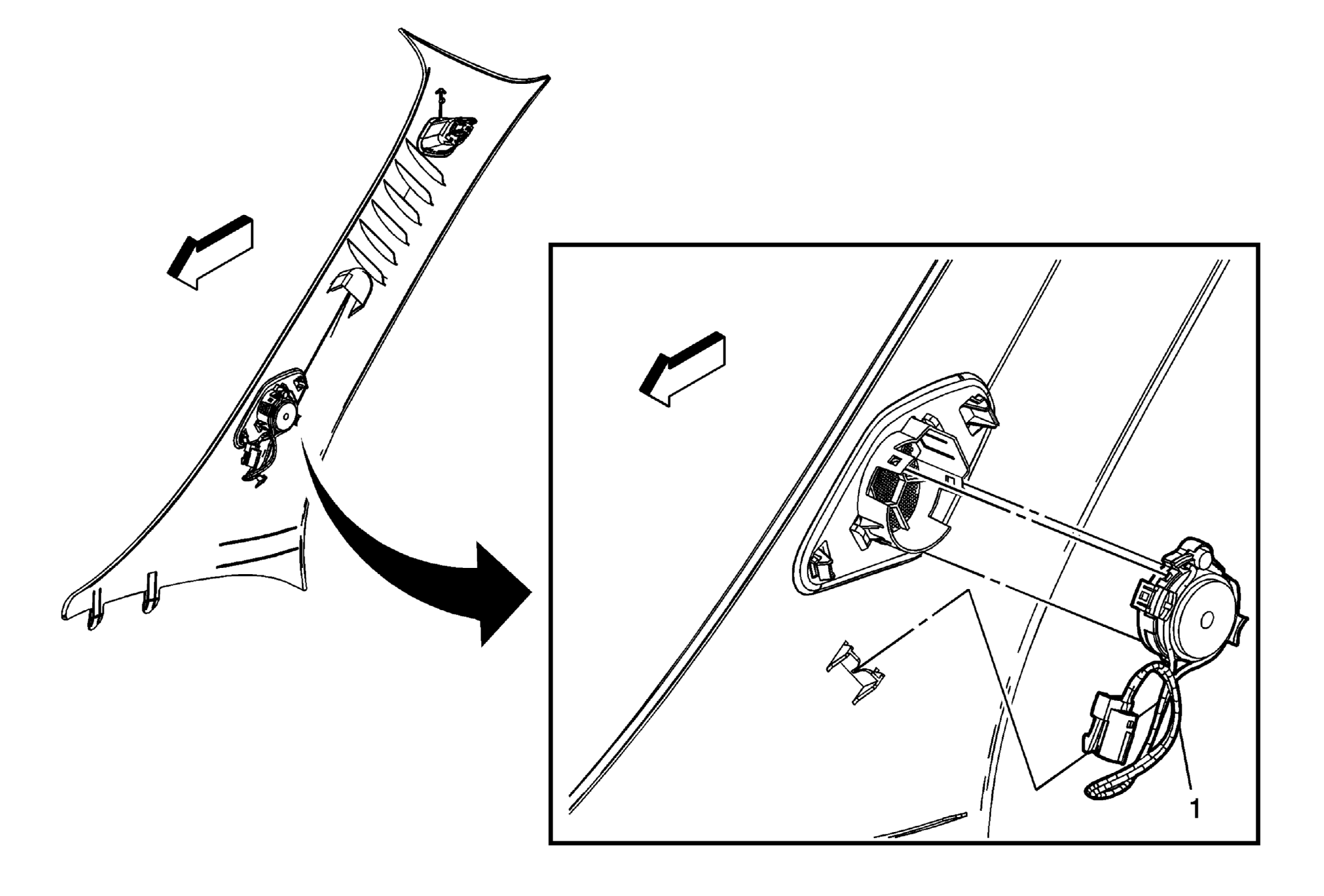 1