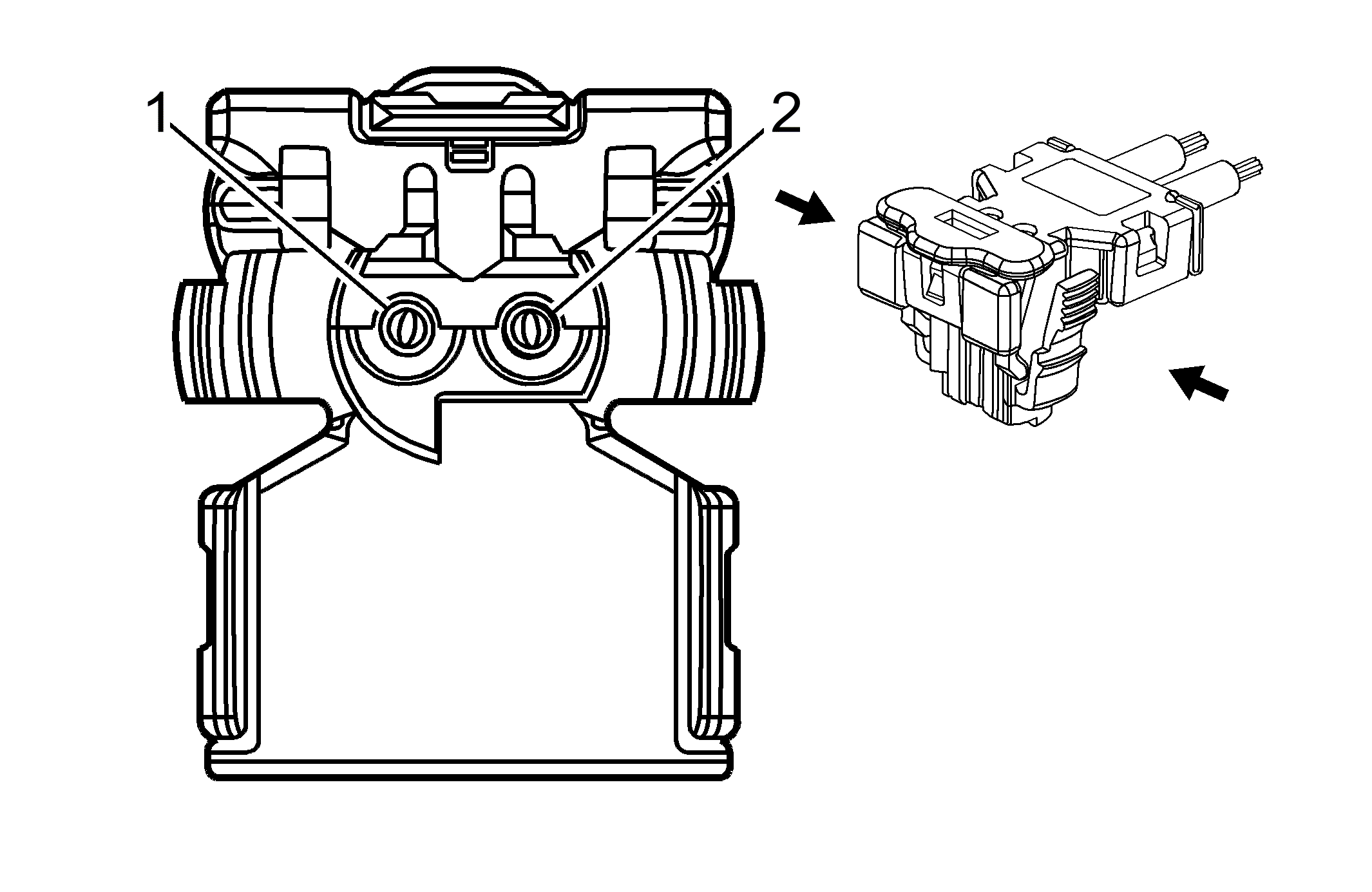 1
2