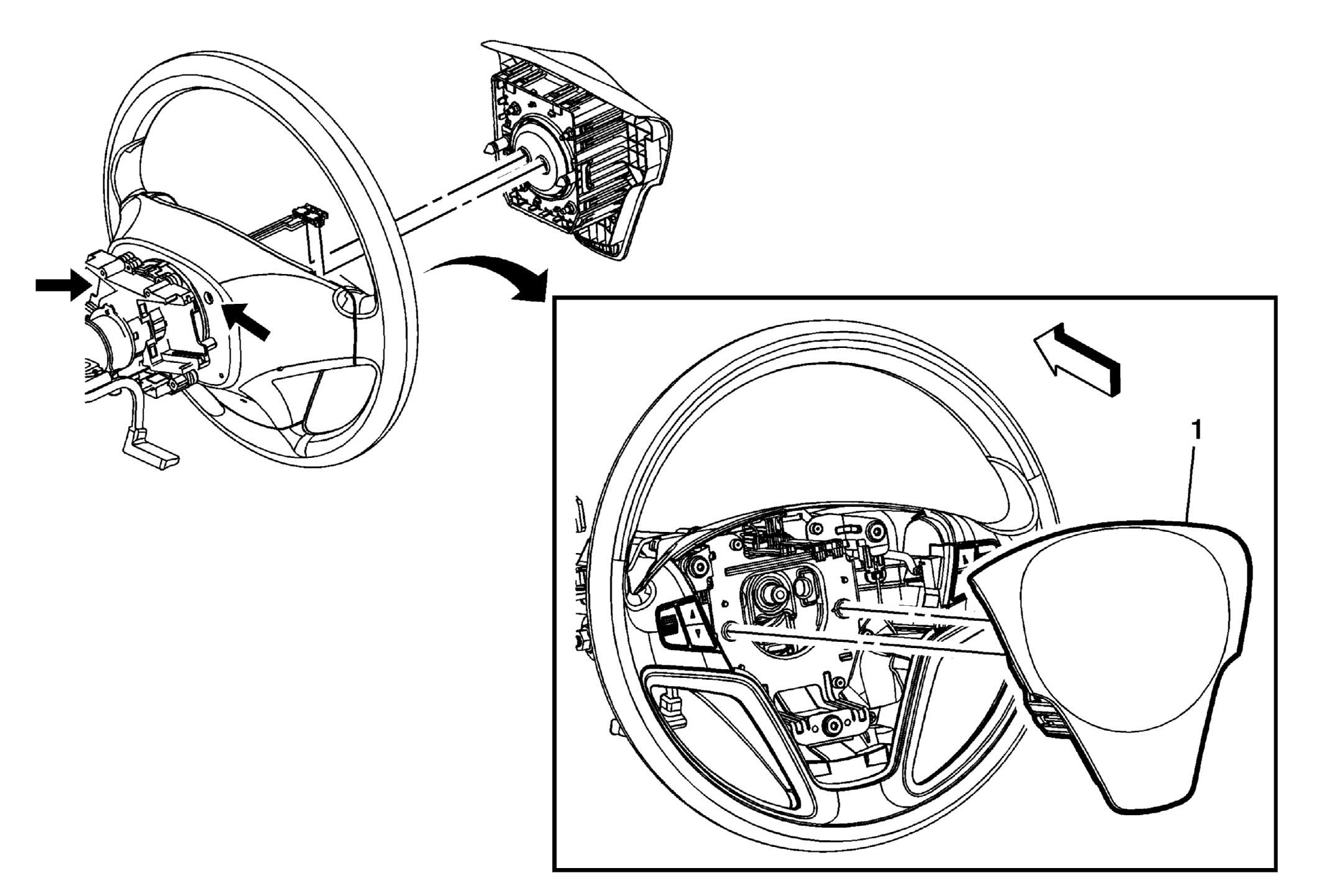 1