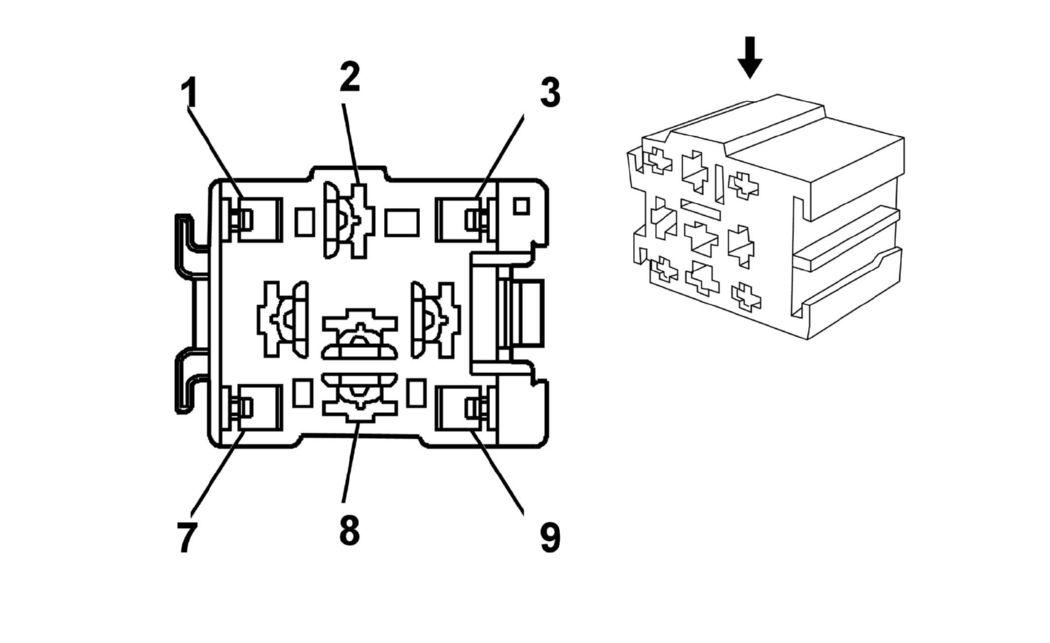 1
2
3
7
8
9