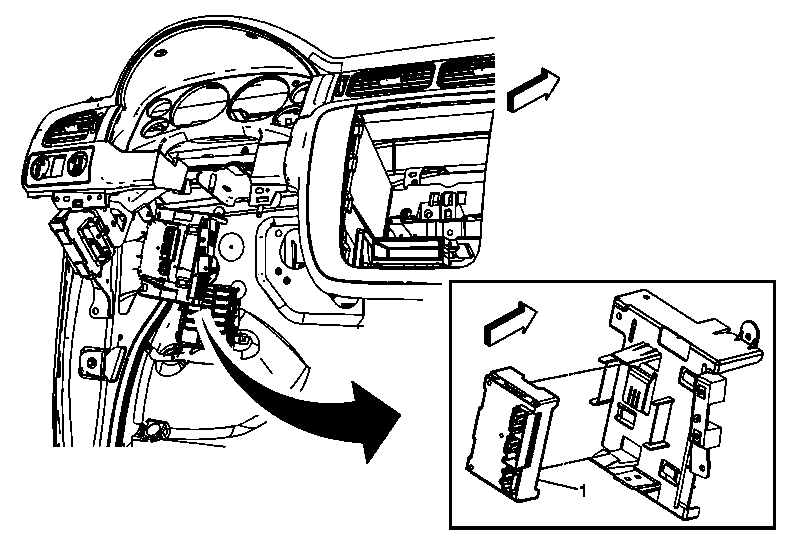 1