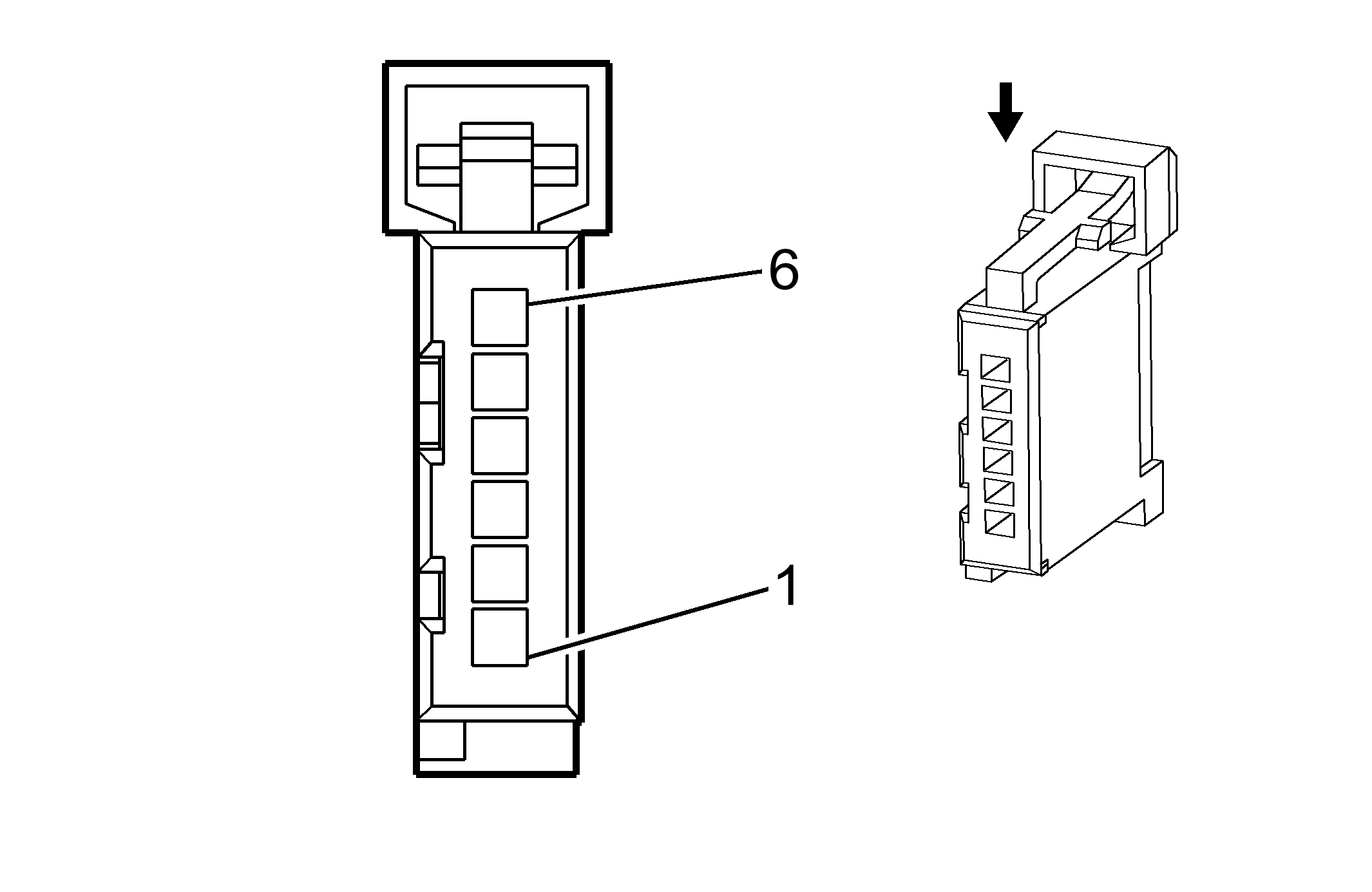 6

1