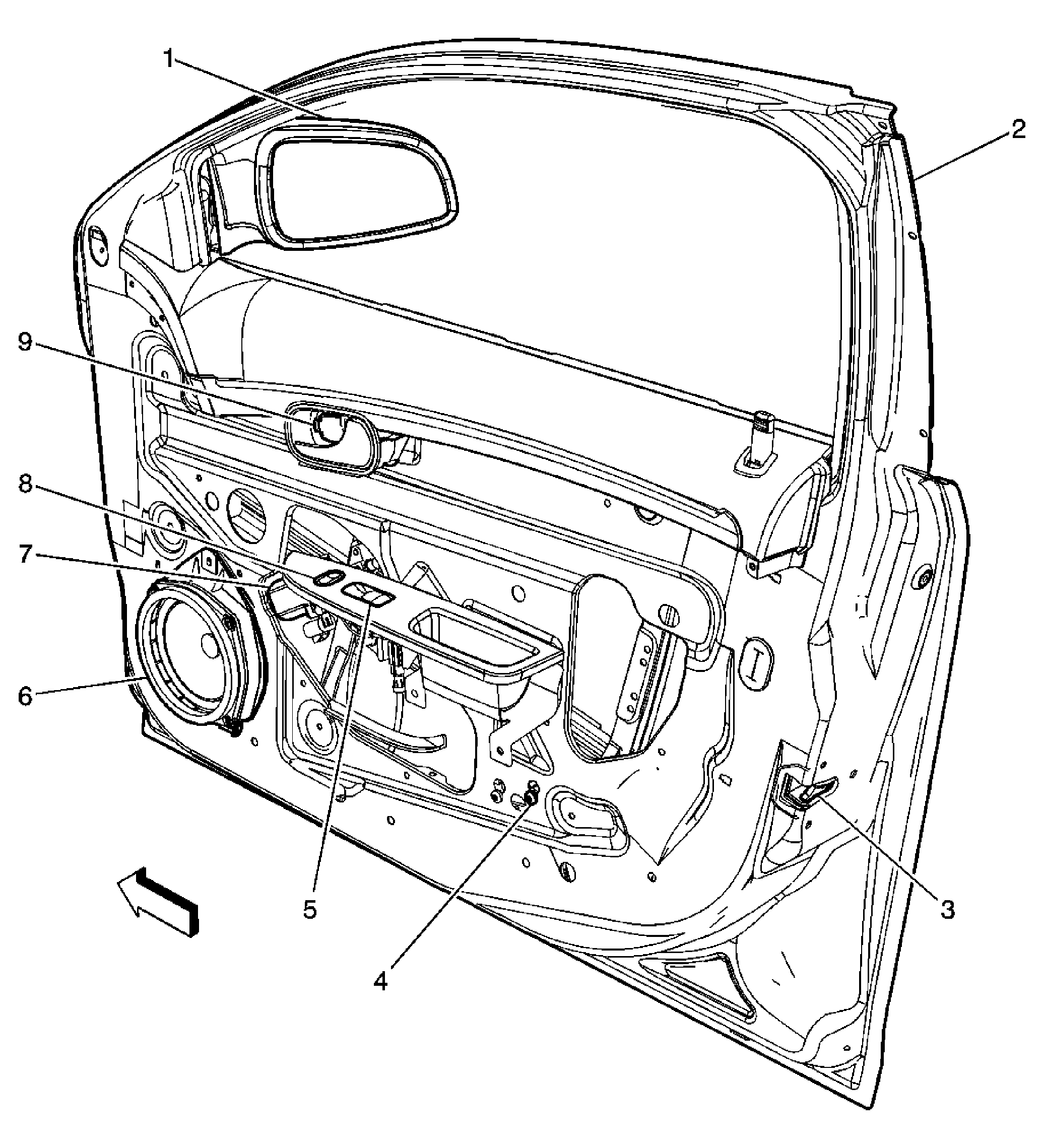 1
2
9
8
7
6
5
4
3