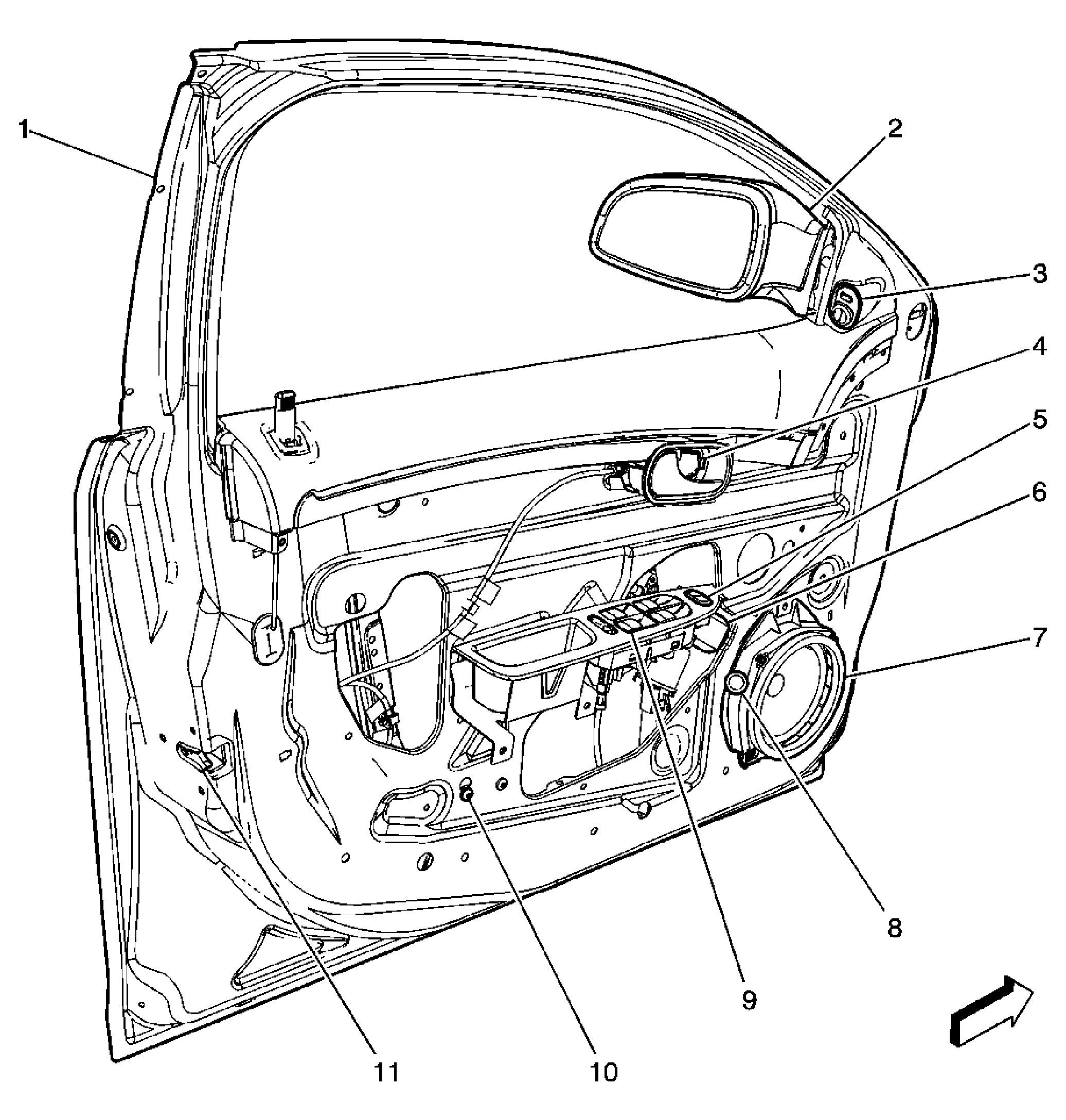 1
2
3
4
5
6
7
8
9
10
11