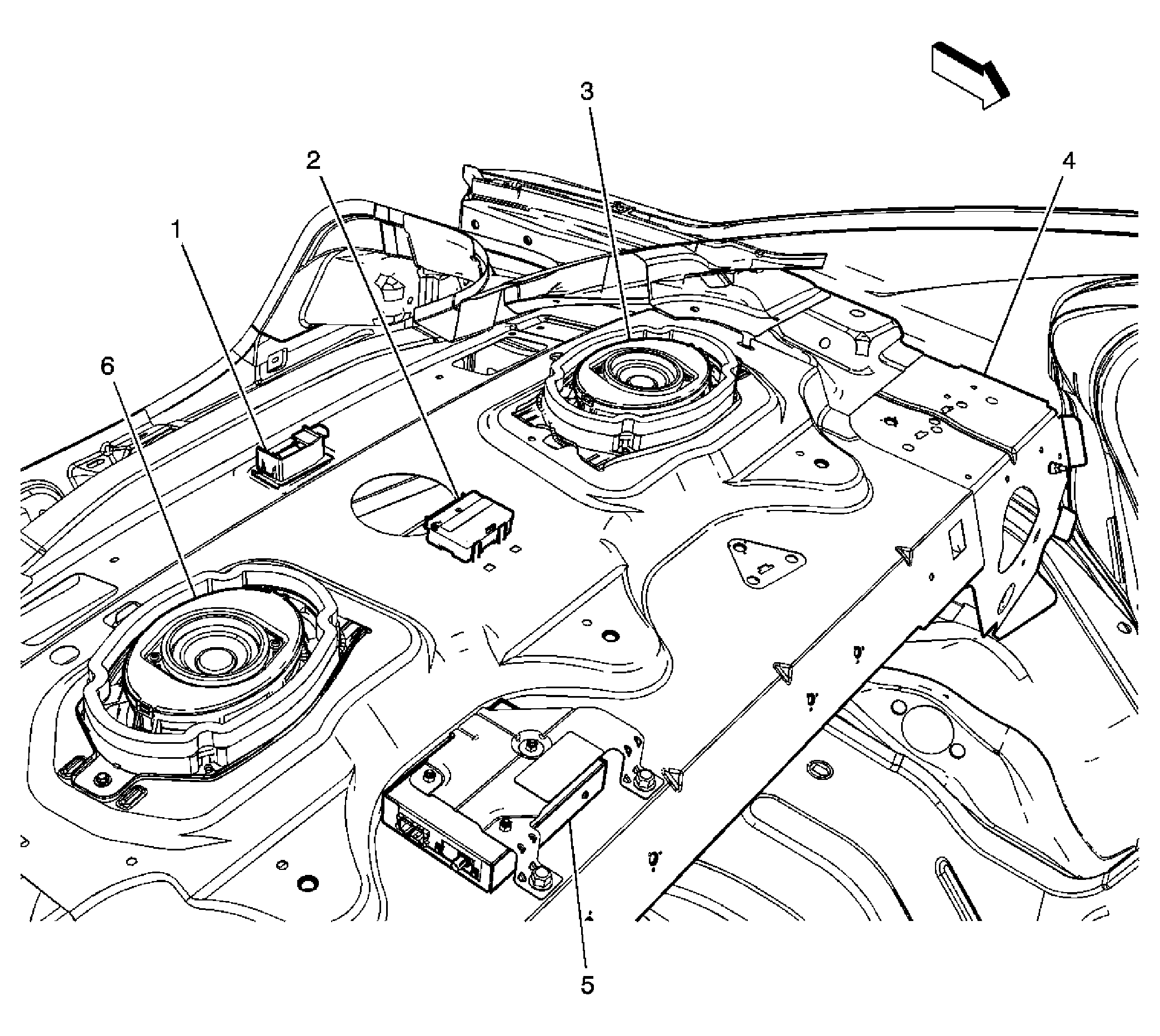 3
2
4
1
6
5