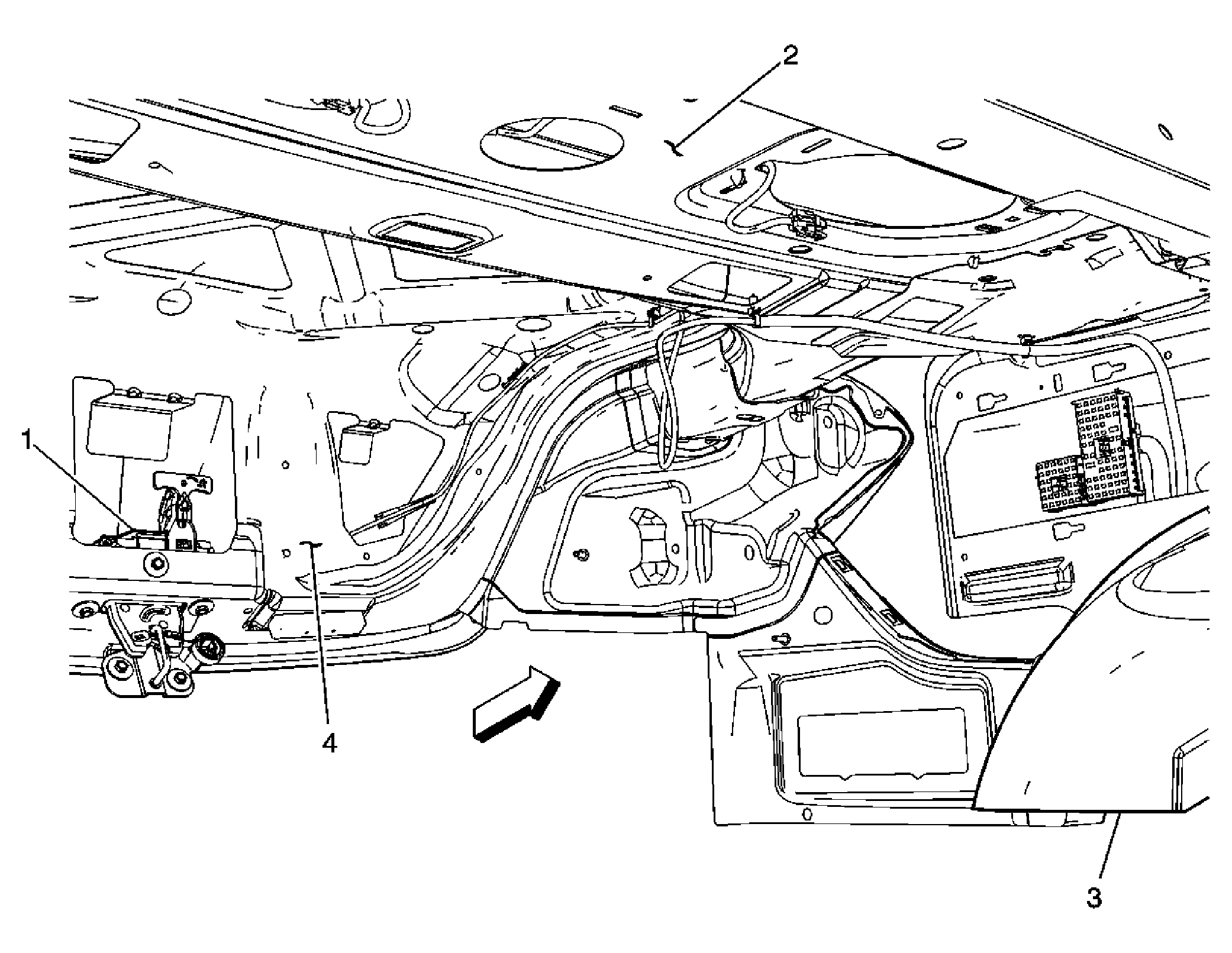 2

1

4

3