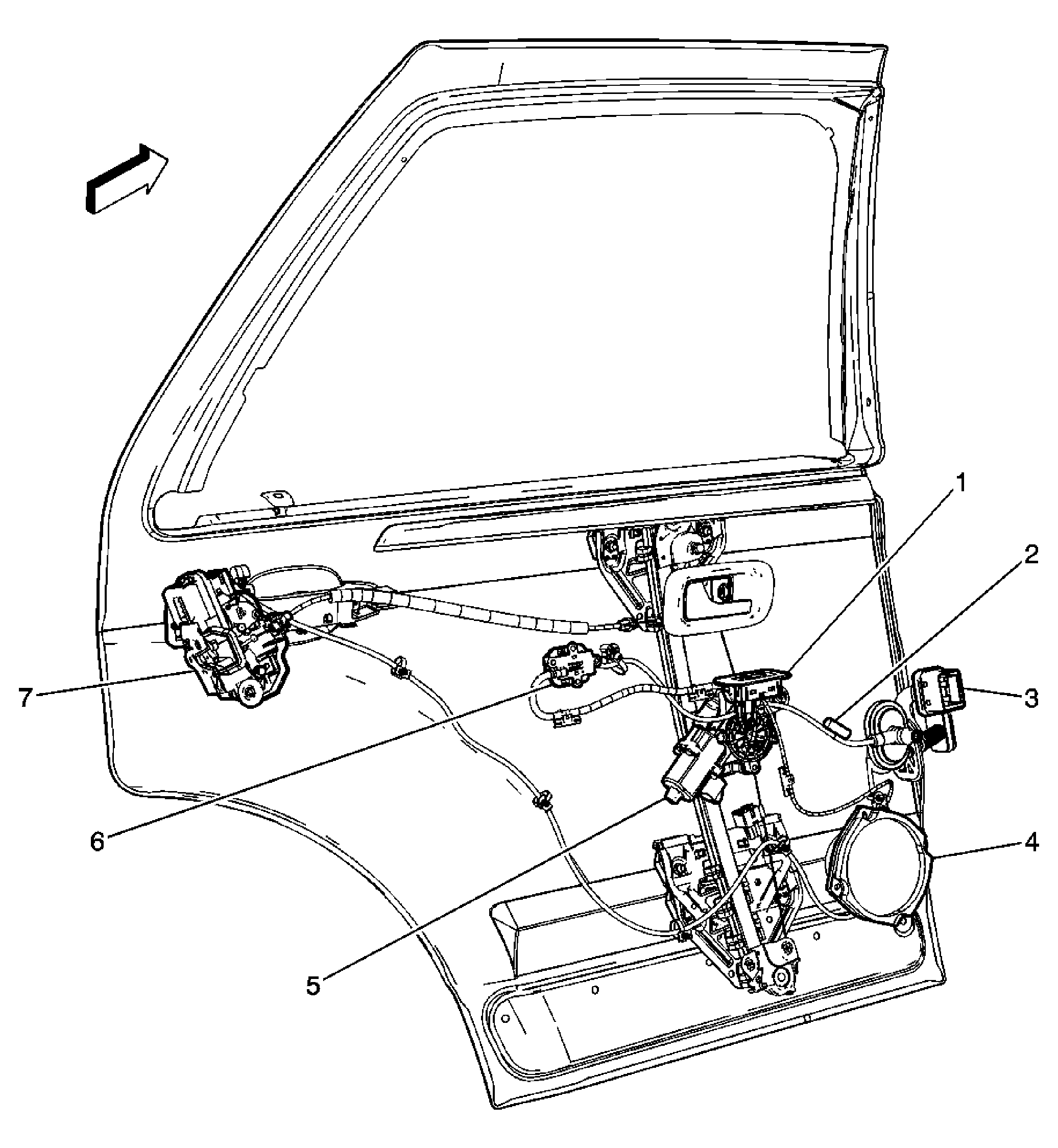 1
2
3
7
6
4
5