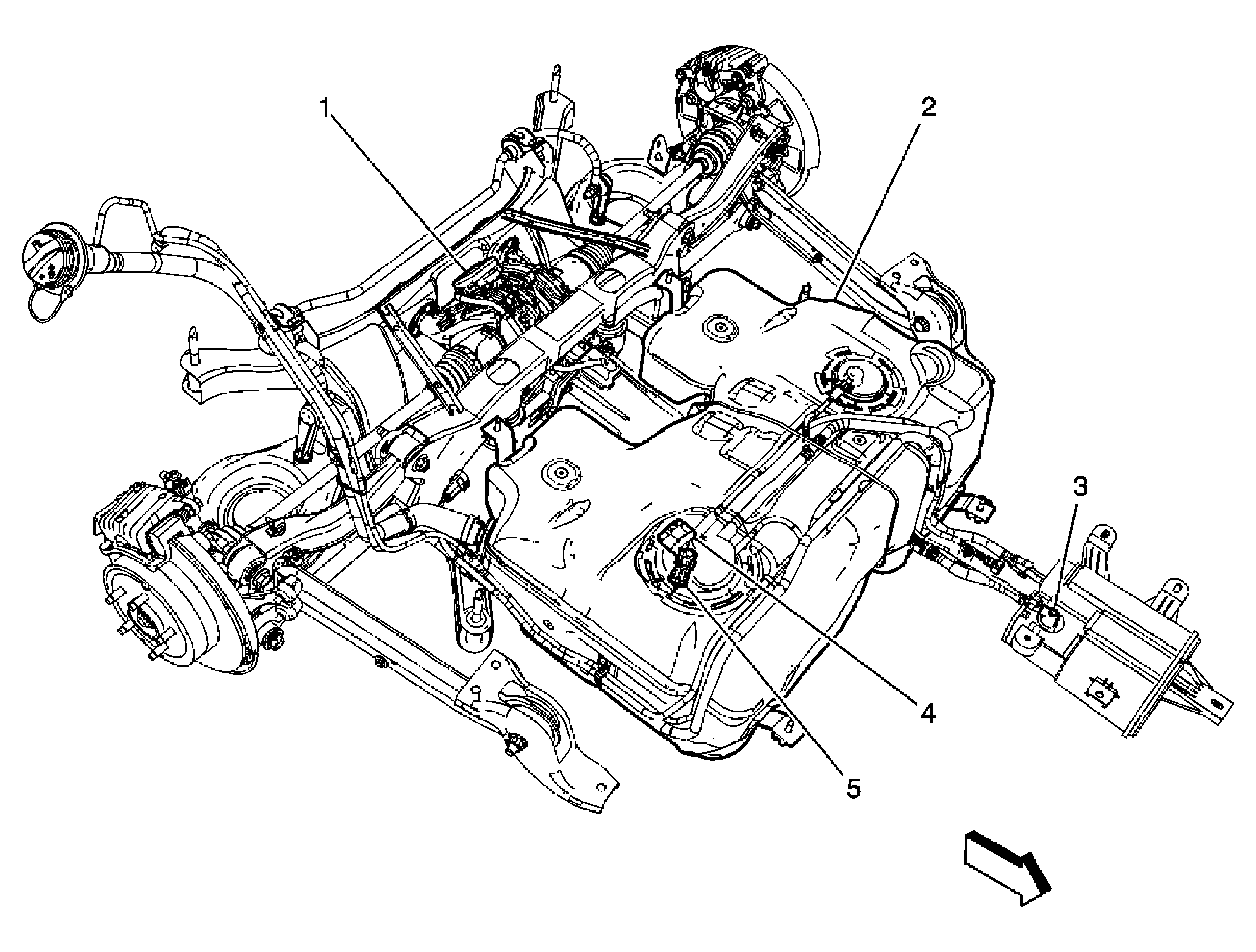 1
2
3
4
5