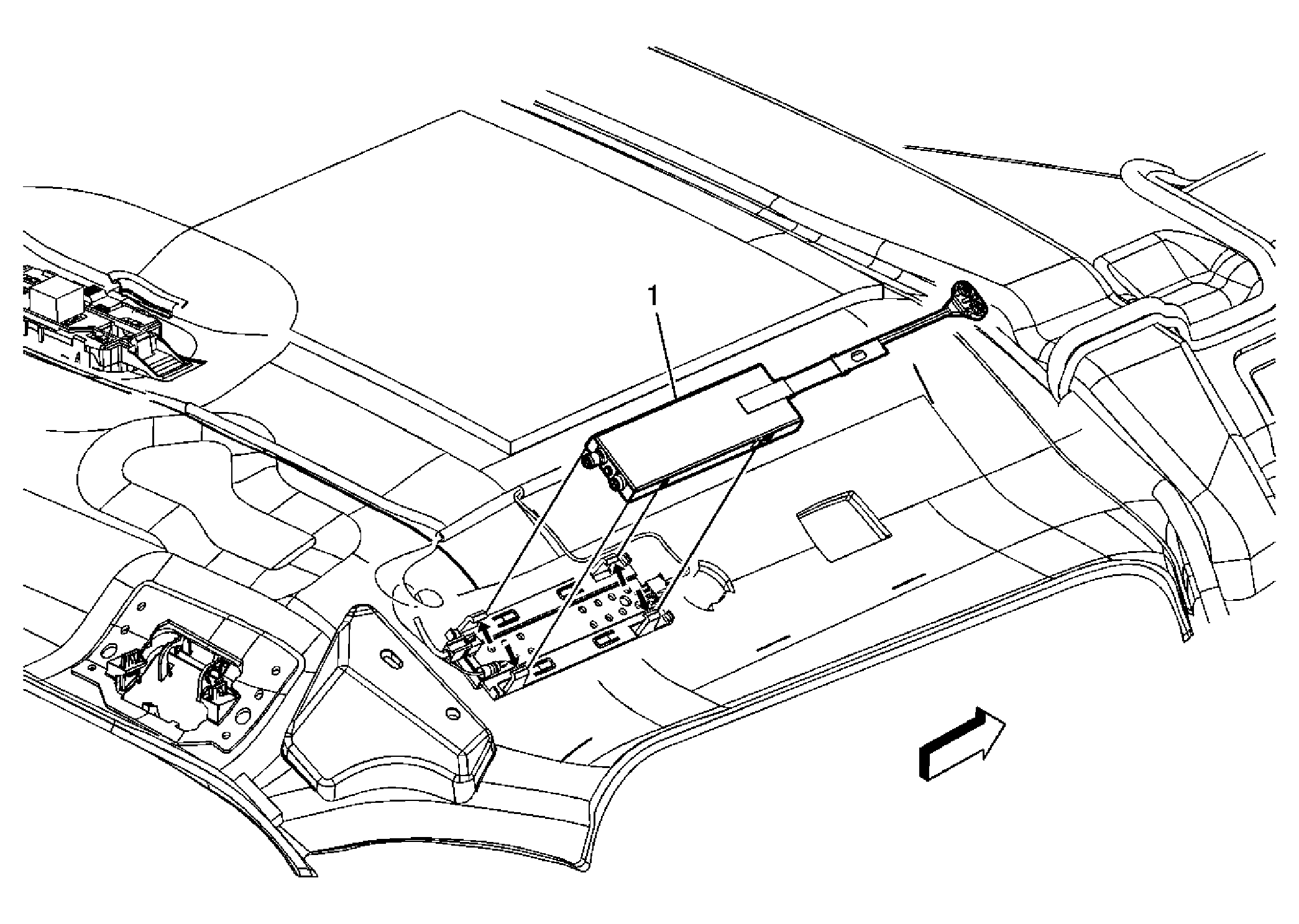 1