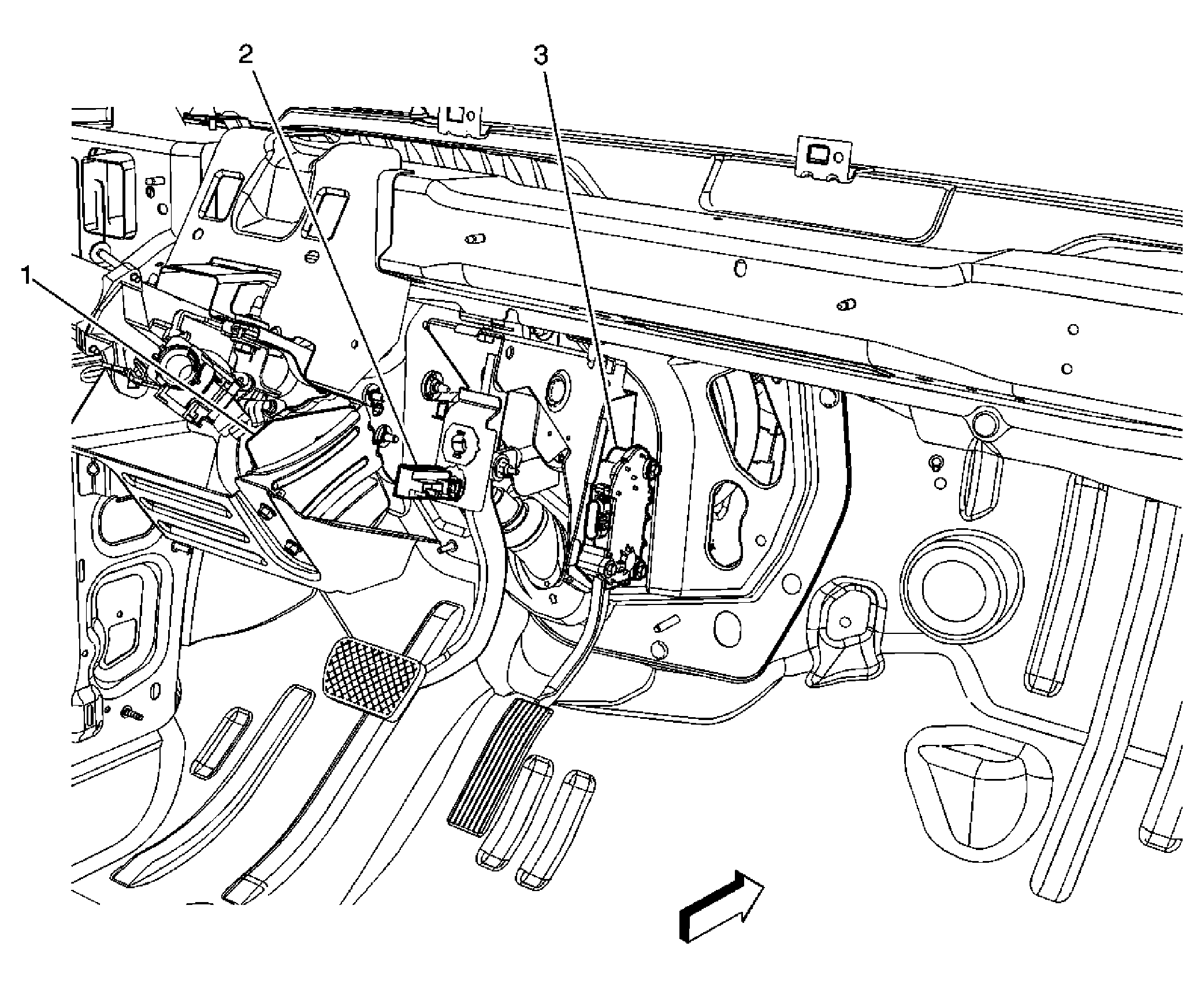 2
3
1