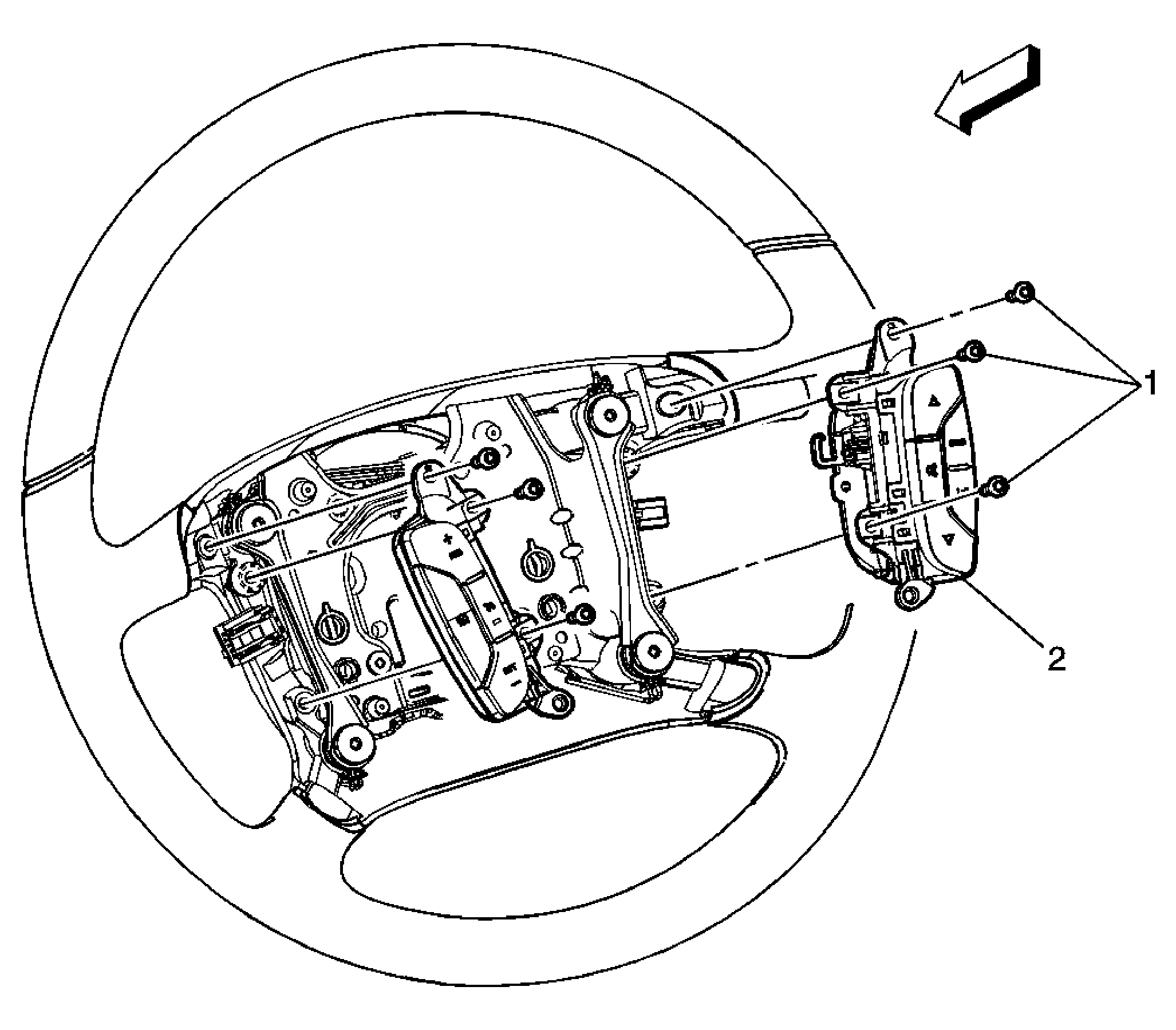 1

2