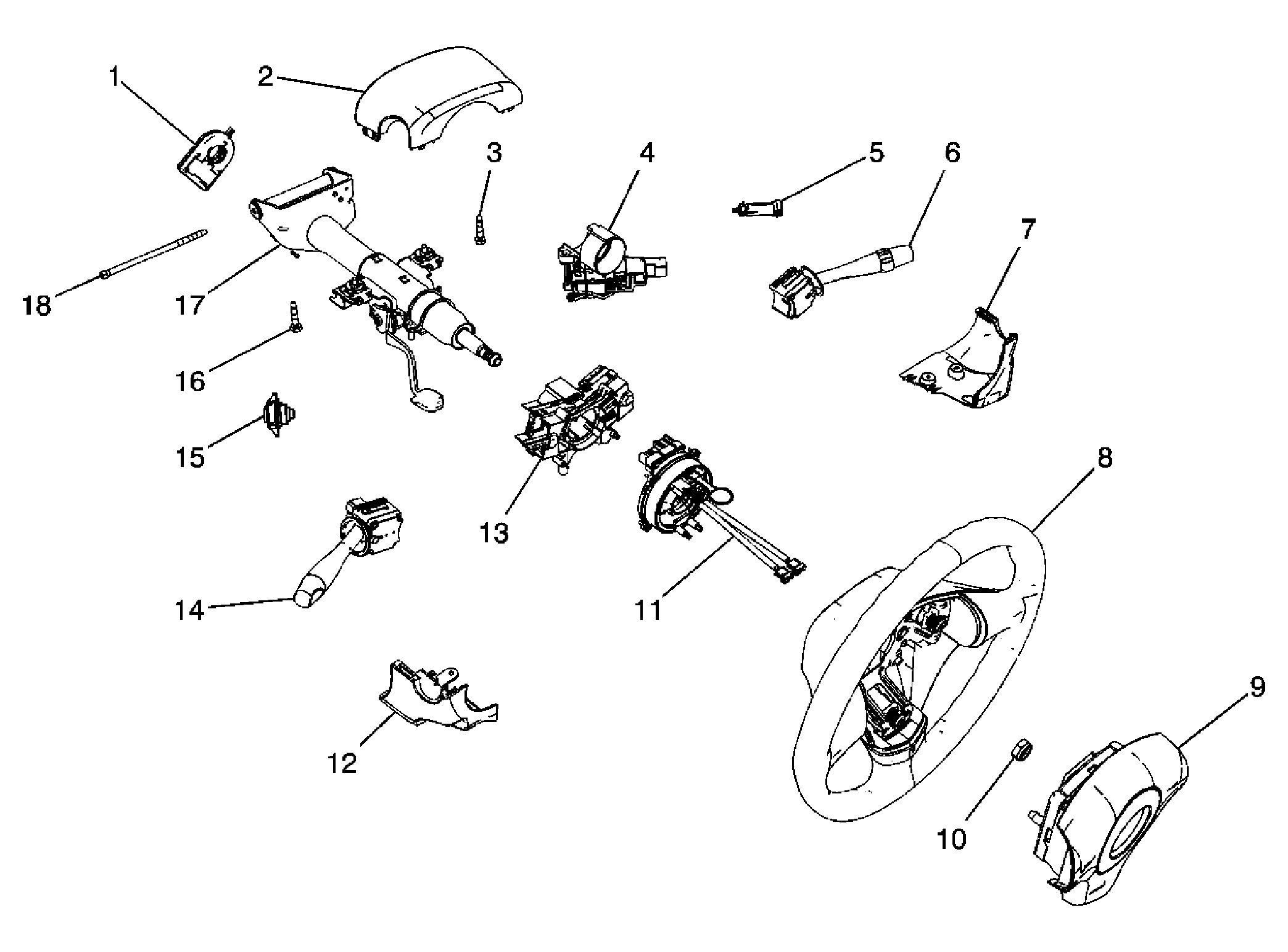 1
2
3
4
5
6
7
18
17
16
15
13
8
14
11
12
9
10