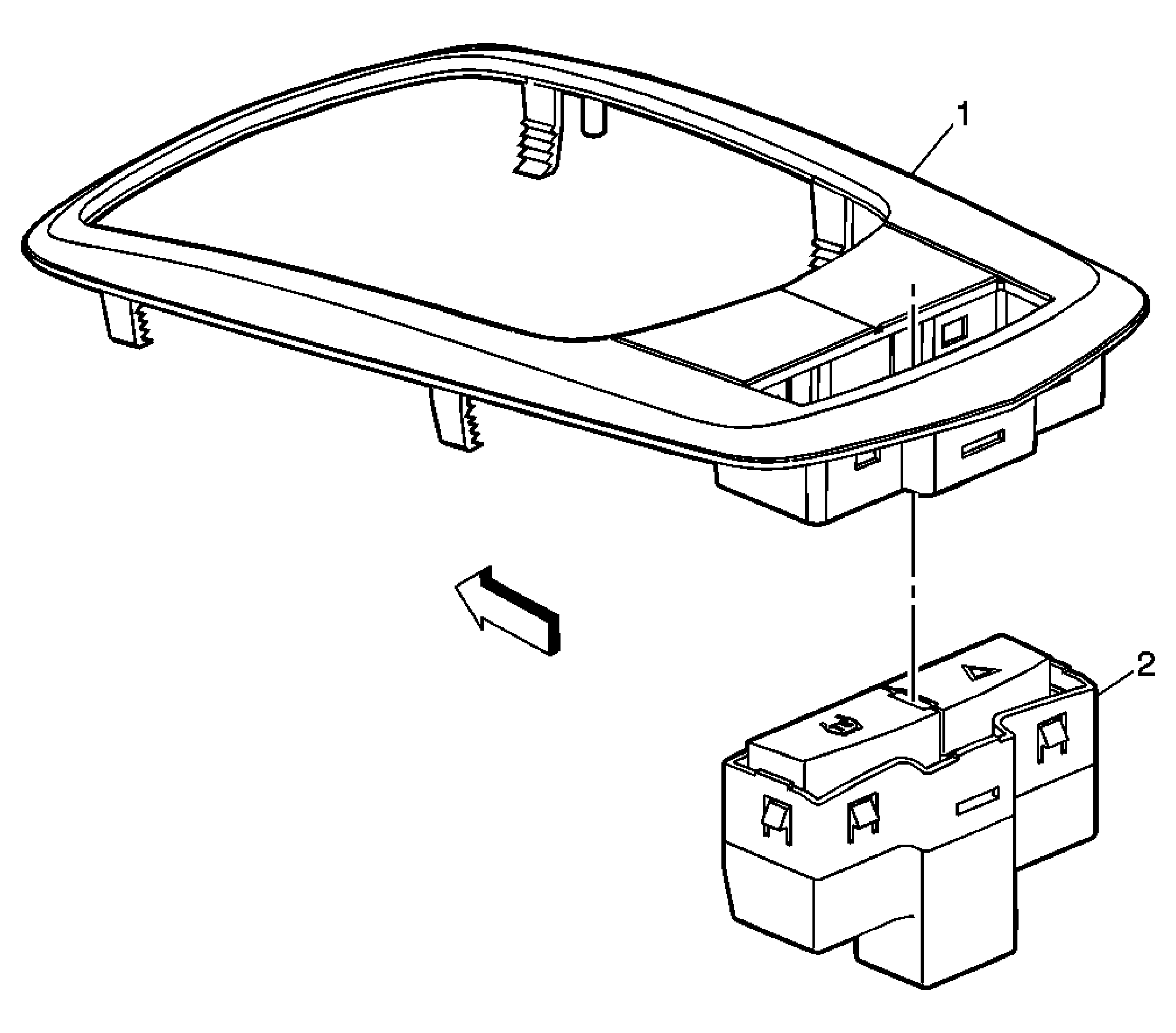 1

2