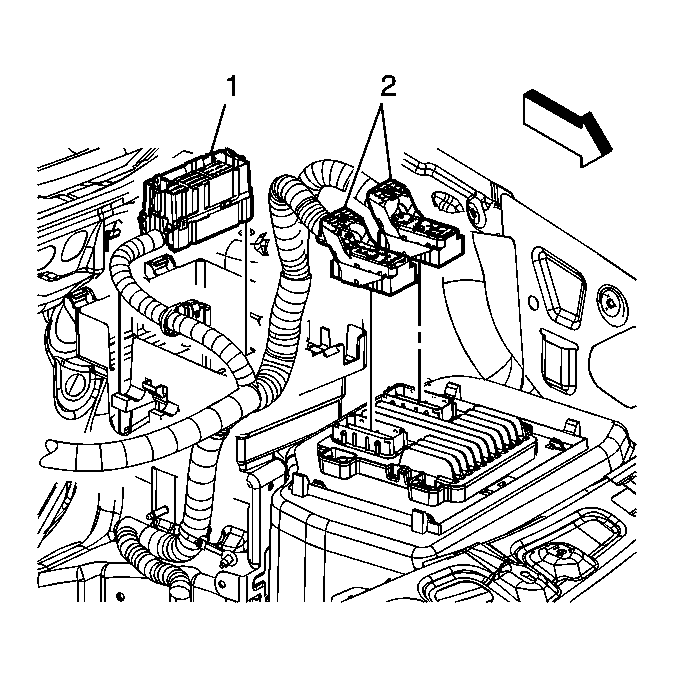 1
2